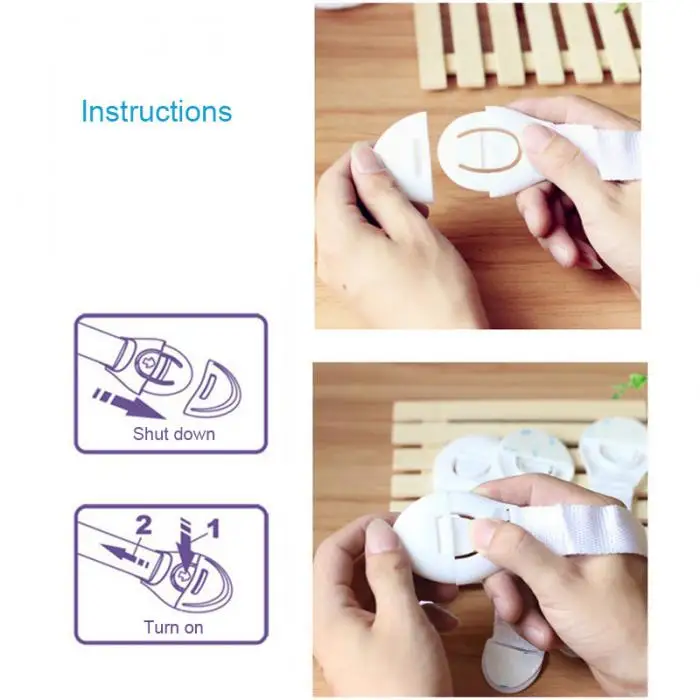 Instructions

Shut down

2 1

Turn on