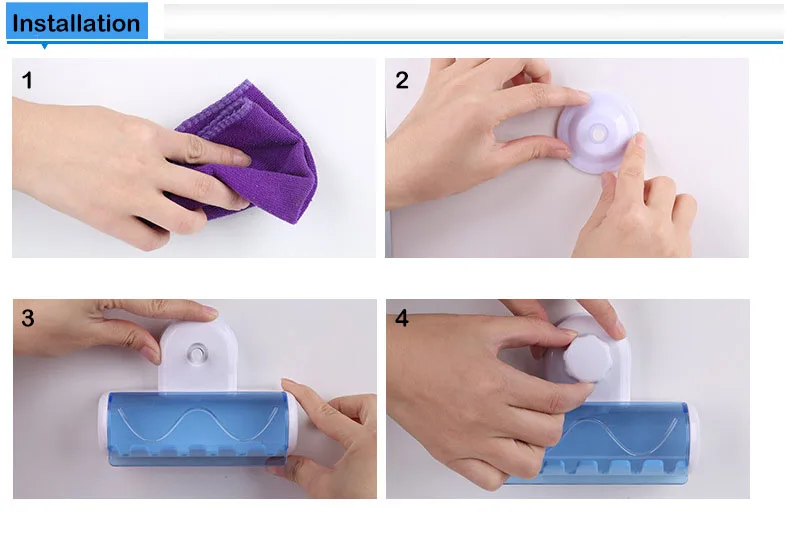 Installation

1

2

3

4