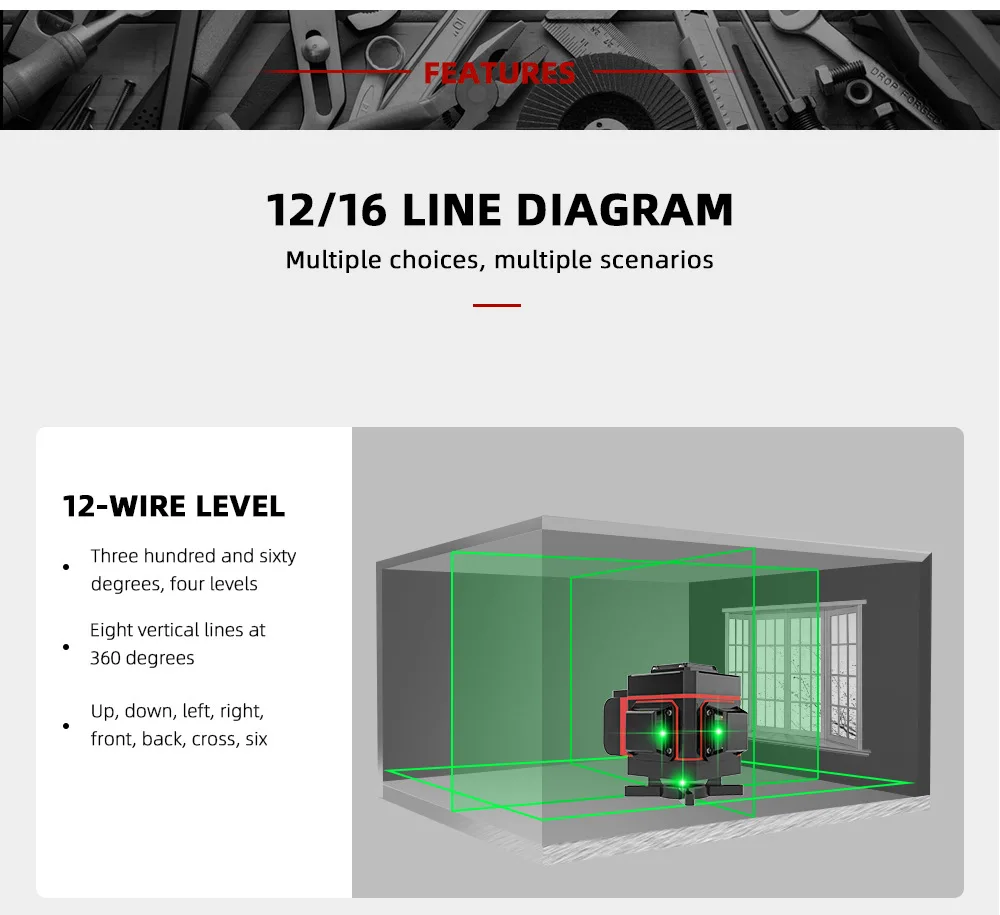 FEATURES

DROP FORGED

12/16 LINE DIAGRAM

Multiple choices, multiple scenarios

12-WIRE LEVEL

• Three hundred and sixty degrees, four levels

• Eight vertical lines at 360 degrees

• Up, down, left, right, front, back, cross, six