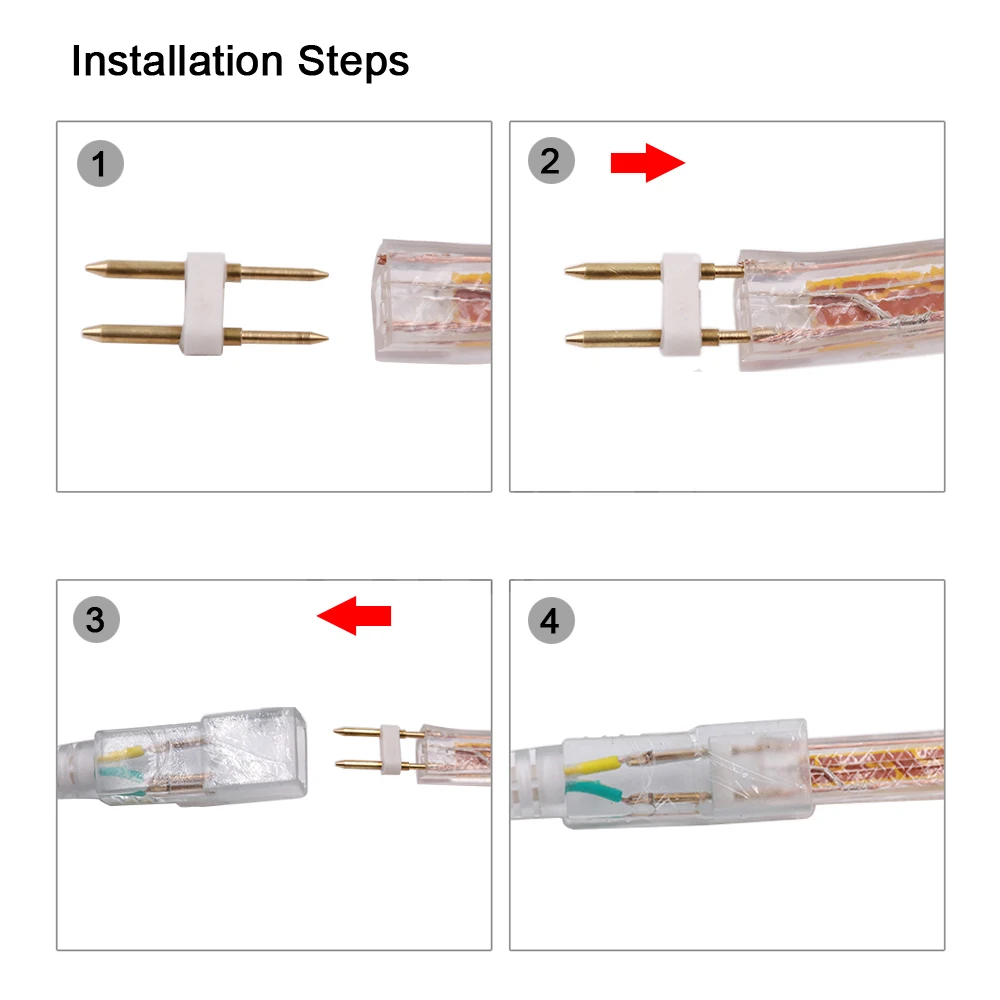 Installation Steps

1

2

3

4