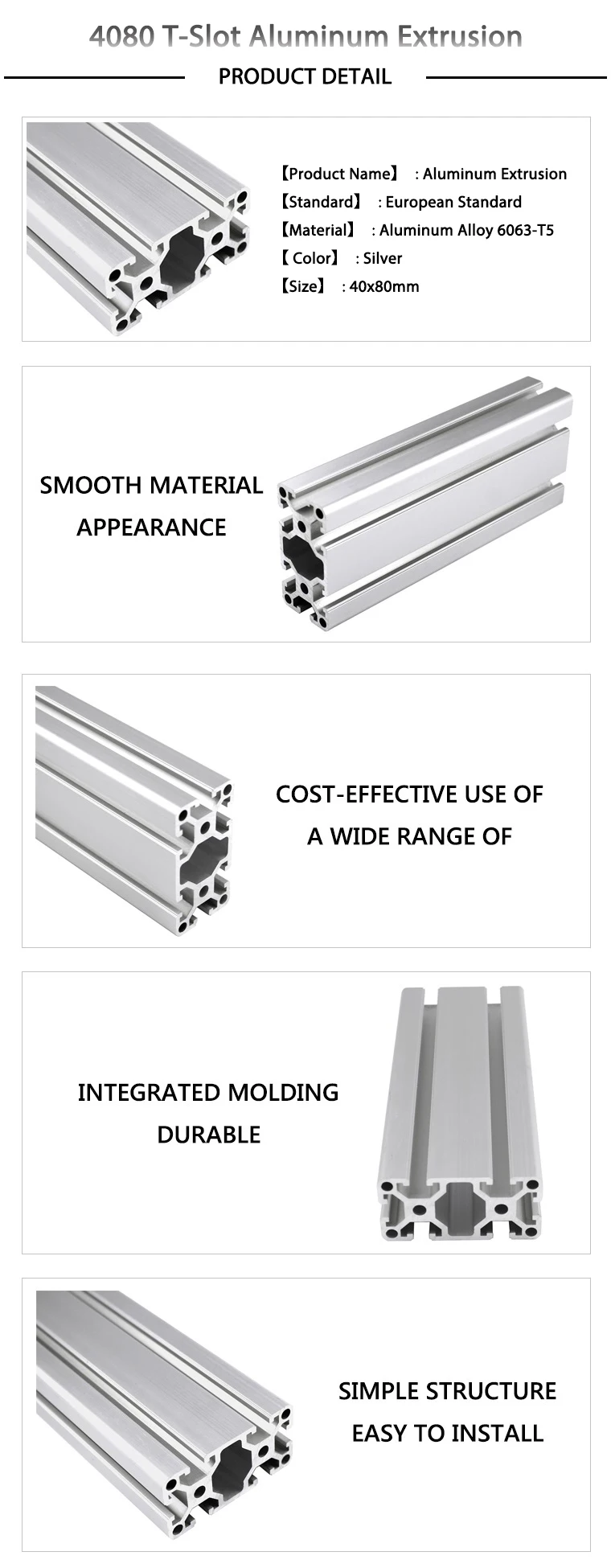 4080 T-Slot Aluminum Extrusion

PRODUCT DETAIL

【Product Name】 : Aluminum Extrusion
【Standard】 : European Standard
【Material】 : Aluminum Alloy 6063-T5
【 Color】 : Silver
【Size】 : 40x80mm

SMOOTH MATERIAL APPEARANCE

COST-EFFECTIVE USE OF A WIDE RANGE OF

INTEGRATED MOLDING DURABLE

SIMPLE STRUCTURE EASY TO INSTALL