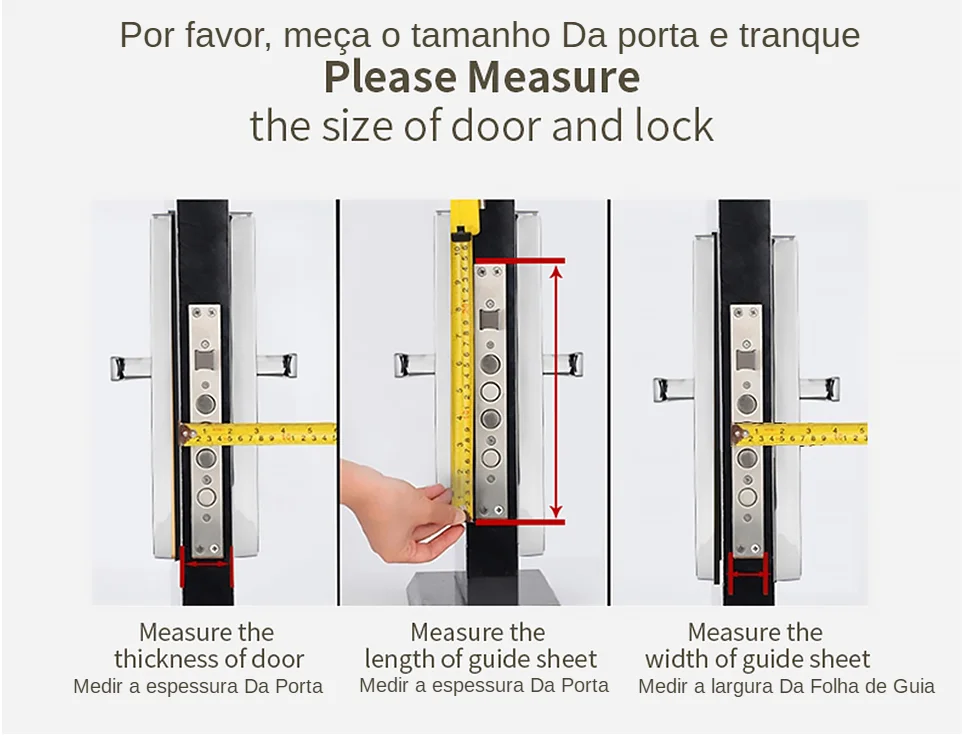 Por favor, meça o tamanho Da porta e tranque
Please Measure
the size of door and lock

Measure the thickness of door
Medir a espessura Da Porta

Measure the length of guide sheet
Medir a espessura Da Porta

Measure the width of guide sheet
Medir a largura Da Folha de Guia