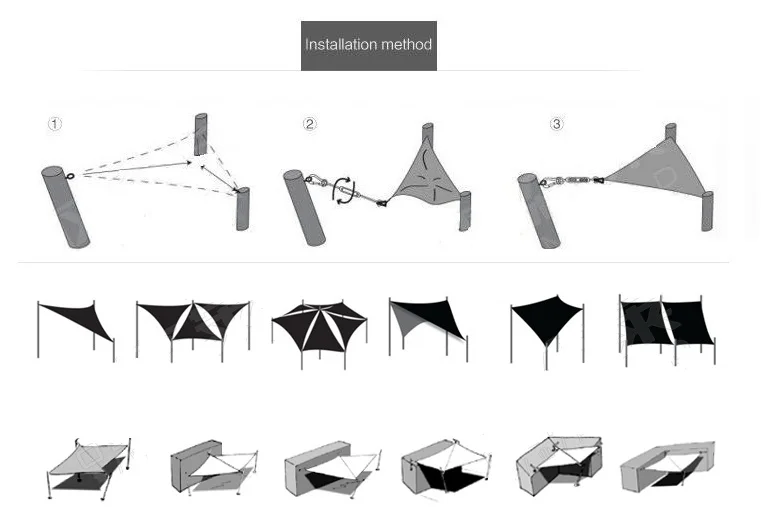 Installation method

①

②

③