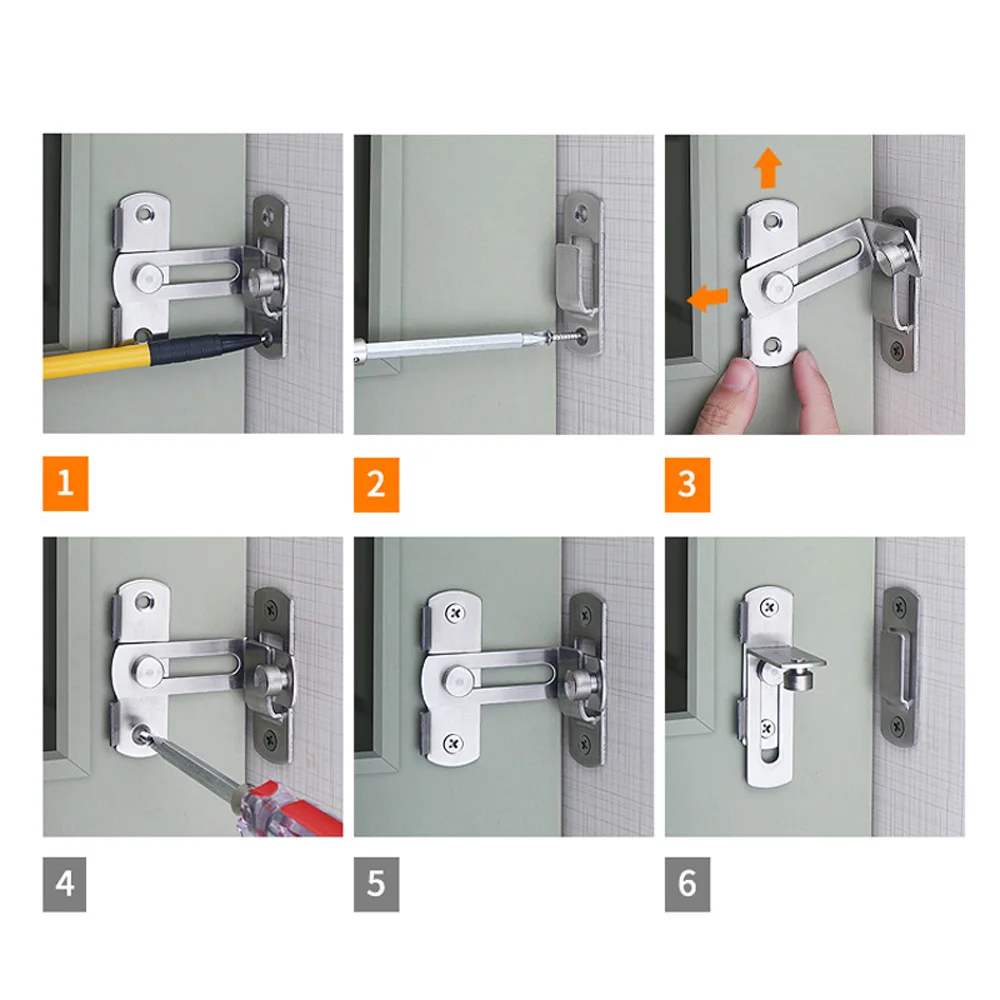 1

2

3

4

5

6