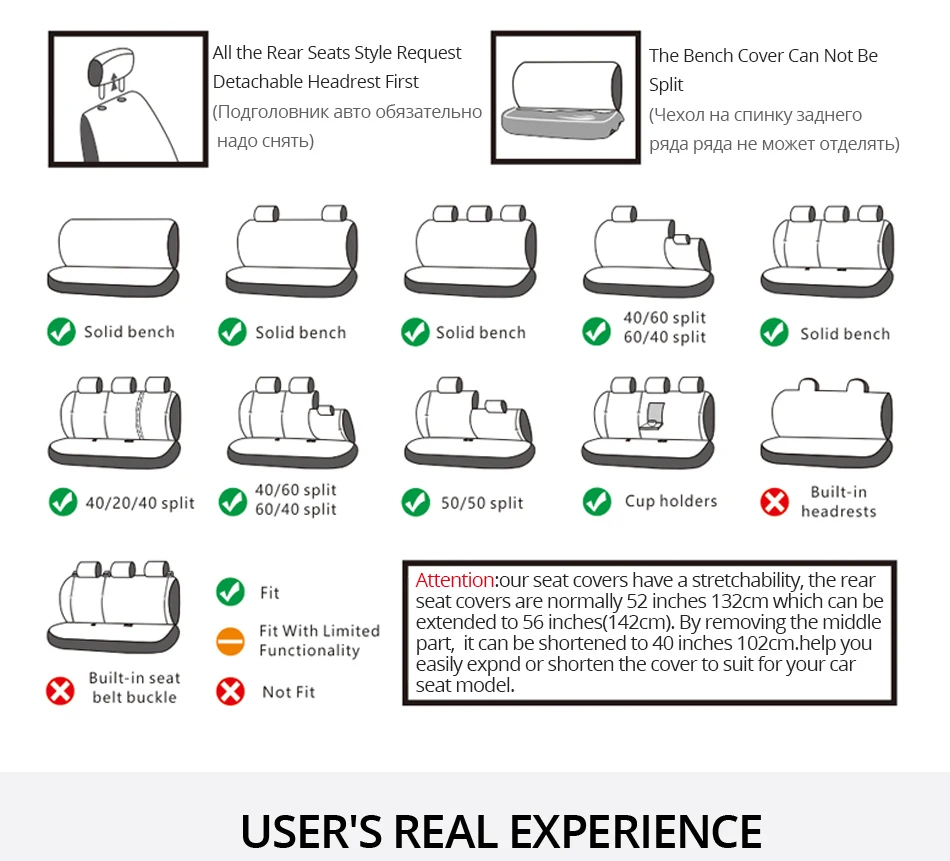 All the Rear Seats Style Request Detachable Headrest First
(Подголовник авто обязательно надо снять)

The Bench Cover Can Not Be Split
(Чехол на спинку заднего ряда ряда не может отделять)

Solid bench

Solid bench

Solid bench

40/60 split
60/40 split

Solid bench

40/20/40 split

40/60 split
60/40 split

50/50 split

Cup holders

Built-in headrests

Built-in seat belt buckle

Fit

Fit With Limited Functionality

Not Fit

Attention:our seat covers have a stretchability, the rear seat covers are normally 52 inches 132cm which can be extended to 56 inches(142cm). By removing the middle part, it can be shortened to 40 inches 102cm.help you easily expnd or shorten the cover to suit for your car seat model.

USER'S REAL EXPERIENCE