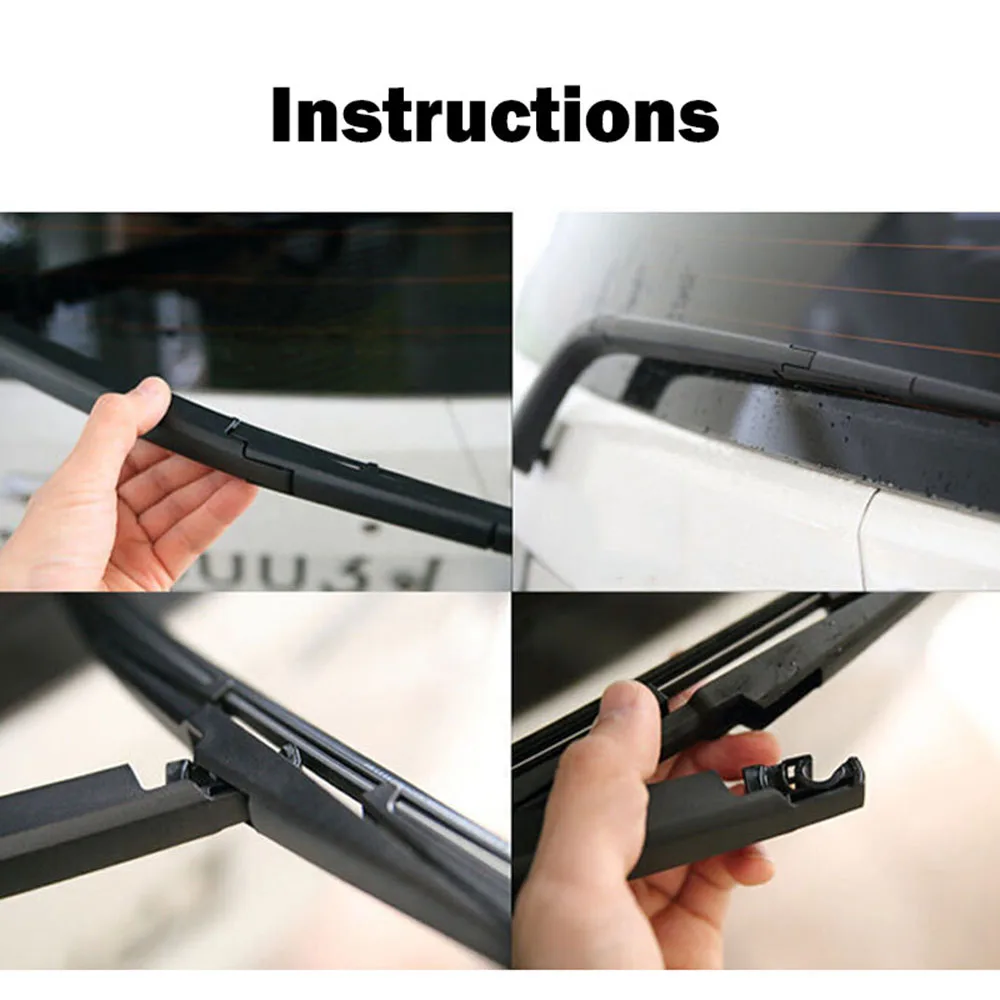 Instructions