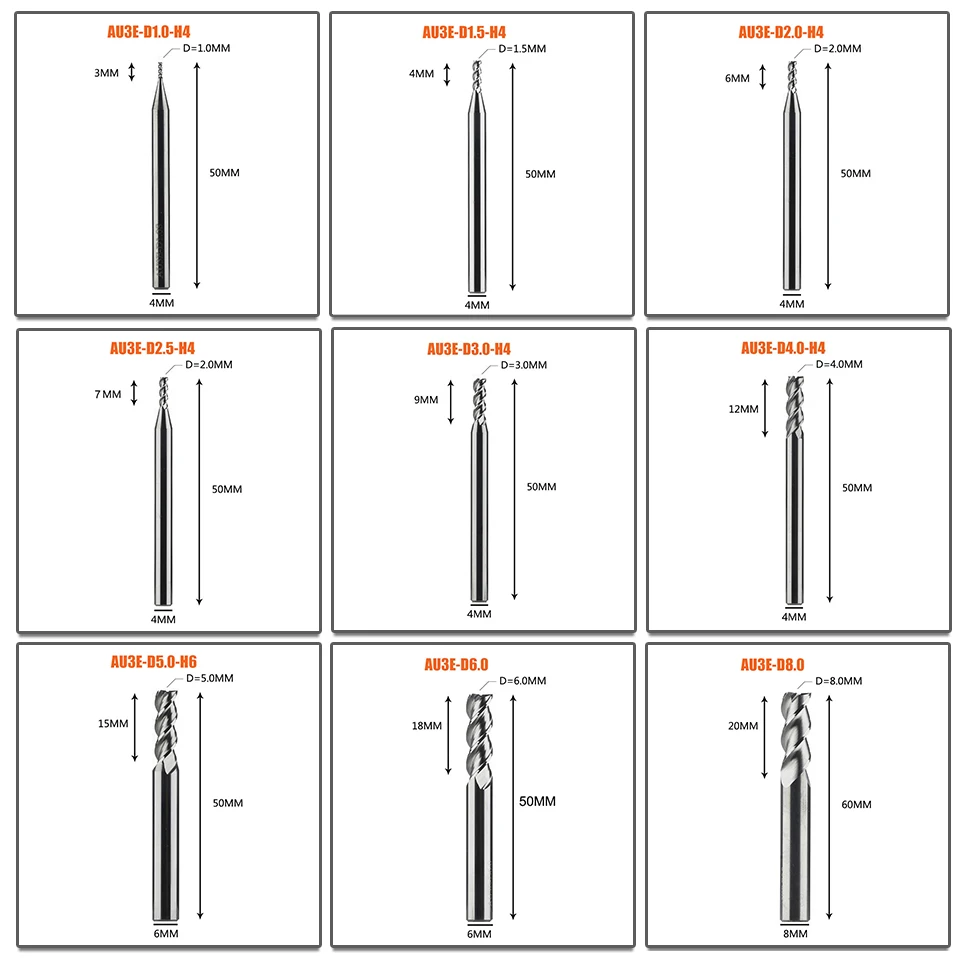 AU3E-D1.0-H4
D=1.0MM
3MM
50MM
4MM

AU3E-D1.5-H4
D=1.5MM
4MM
50MM
4MM

AU3E-D2.0-H4
D=2.0MM
6MM
50MM
4MM

AU3E-D2.5-H4
D=2.0MM
7 MM
50MM
4MM

AU3E-D3.0-H4
D=3.0MM
9MM
50MM
4MM

AU3E-D4.0-H4
D=4.0MM
12MM
50MM
4MM

AU3E-D5.0-H6
D=5.0MM
15MM
50MM
6MM

AU3E-D6.0
D=6.0MM
18MM
50MM
6MM

AU3E-D8.0
D=8.0MM
20MM
60MM
8MM