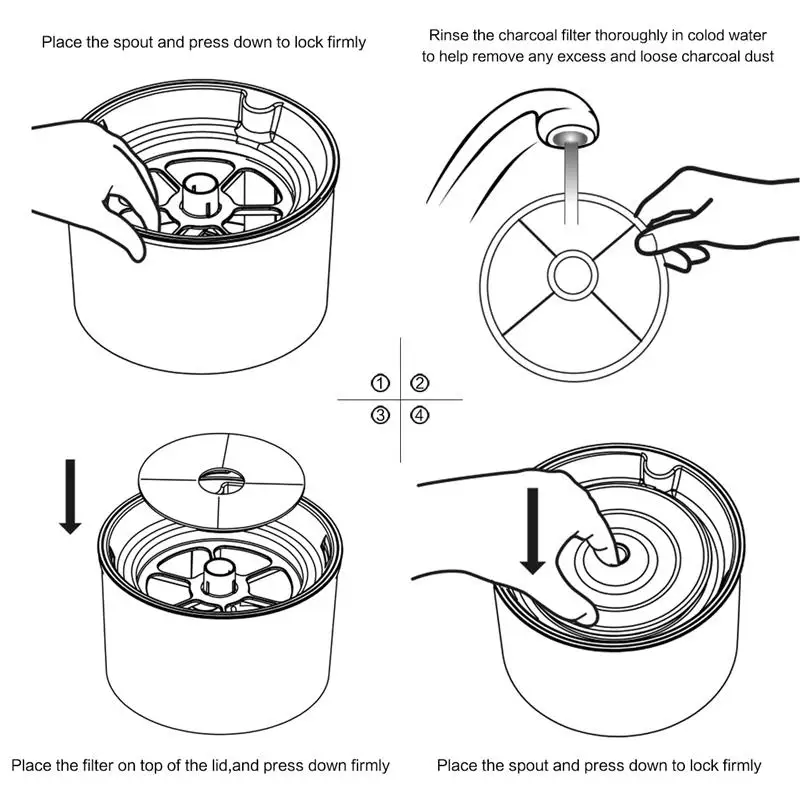 Place the spout and press down to lock firmly

Rinse the charcoal filter thoroughly in colod water to help remove any excess and loose charcoal dust

①
②
③
④

Place the filter on top of the lid,and press down firmly

Place the spout and press down to lock firmly