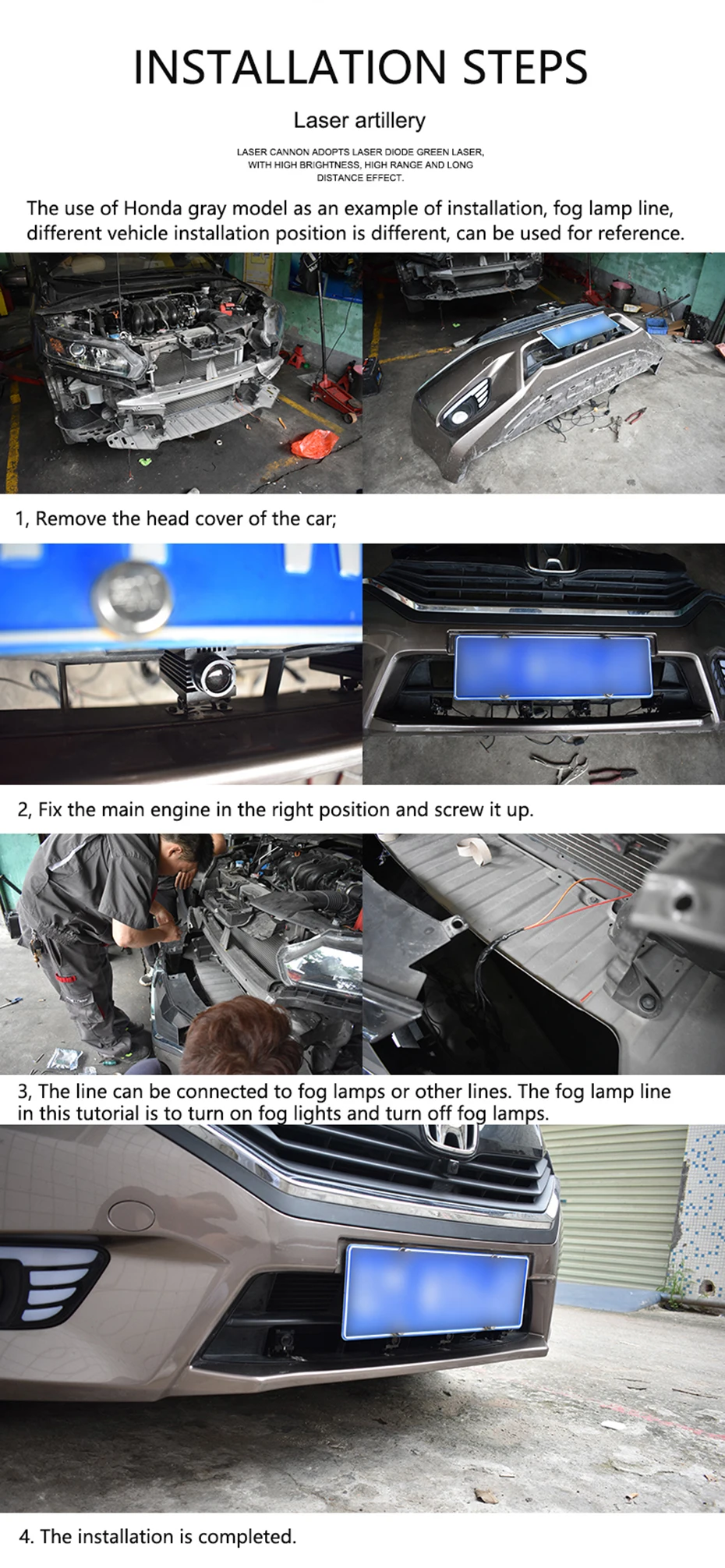 INSTALLATION STEPS

Laser artillery

LASER CANNON ADOPTS LASER DIODE GREEN LASER, WITH HIGH BRIGHTNESS, HIGH RANGE AND LONG DISTANCE EFFECT.

The use of Honda gray model as an example of installation, fog lamp line, different vehicle installation position is different, can be used for reference.

1, Remove the head cover of the car;

2, Fix the main engine in the right position and screw it up.

3, The line can be connected to fog lamps or other lines. The fog lamp line in this tutorial is to turn on fog lights and turn off fog lamps.

4. The installation is completed.