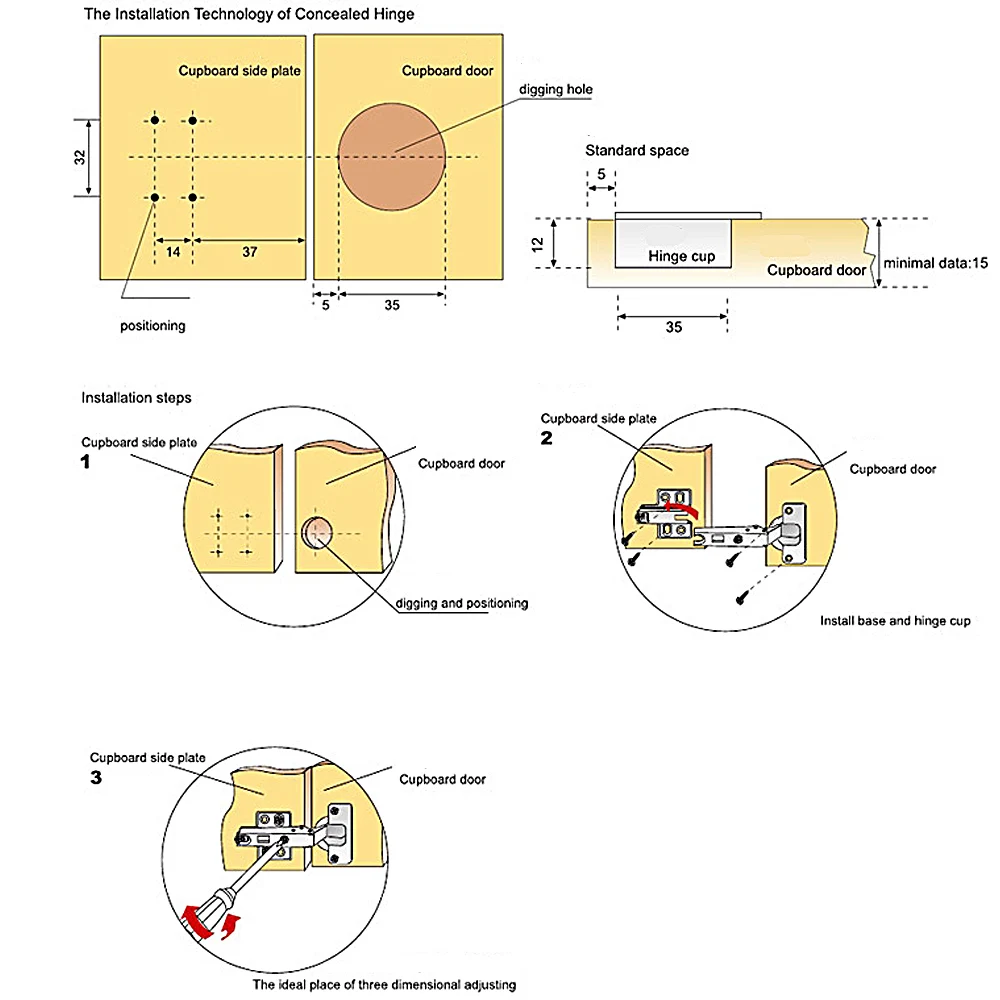 The Installation Technology of Concealed Hinge

Cupboard side plate

Cupboard door

digging hole

32

14

37

5

35

positioning

Standard space

5

12

Hinge cup

Cupboard door

minimal data:15

35

Installation steps

Cupboard side plate

1

Cupboard door

digging and positioning

Cupboard side plate

2

Cupboard door

Install base and hinge cup

Cupboard side plate

3

Cupboard door

The ideal place of three dimensional adjusting