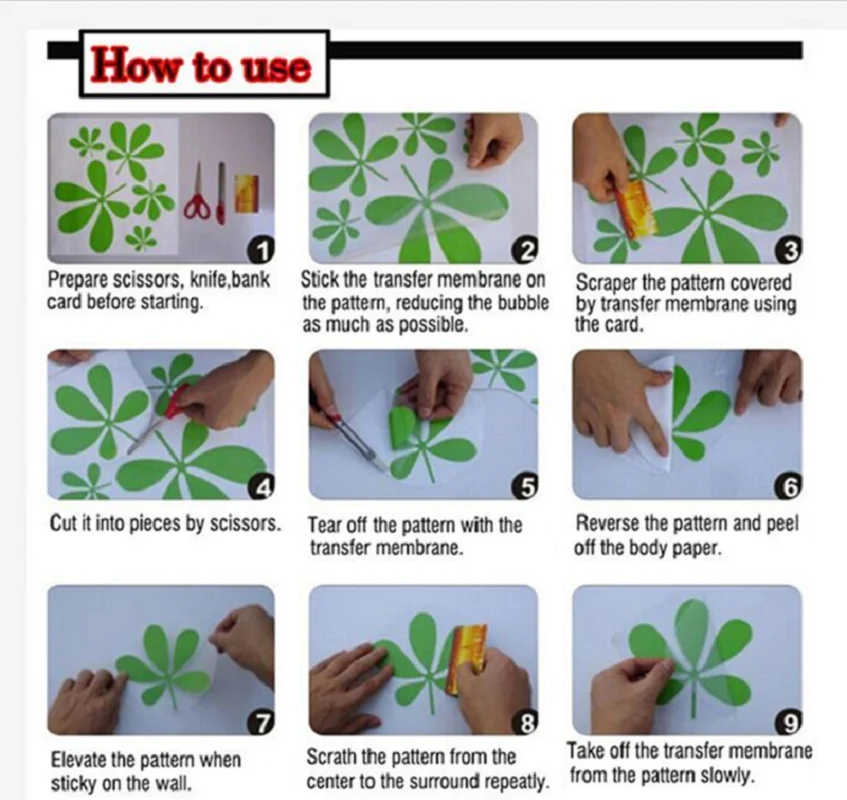 How to use

1
Prepare scissors, knife,bank card before starting.

2
Stick the transfer membrane on the pattern, reducing the bubble as much as possible.

3
Scraper the pattern covered by transfer membrane using the card.

4
Cut it into pieces by scissors.

5
Tear off the pattern with the transfer membrane.

6
Reverse the pattern and peel off the body paper.

7
Elevate the pattern when sticky on the wall.

8
Scrath the pattern from the center to the surround repeatly.

9
Take off the transfer membrane from the pattern slowly.