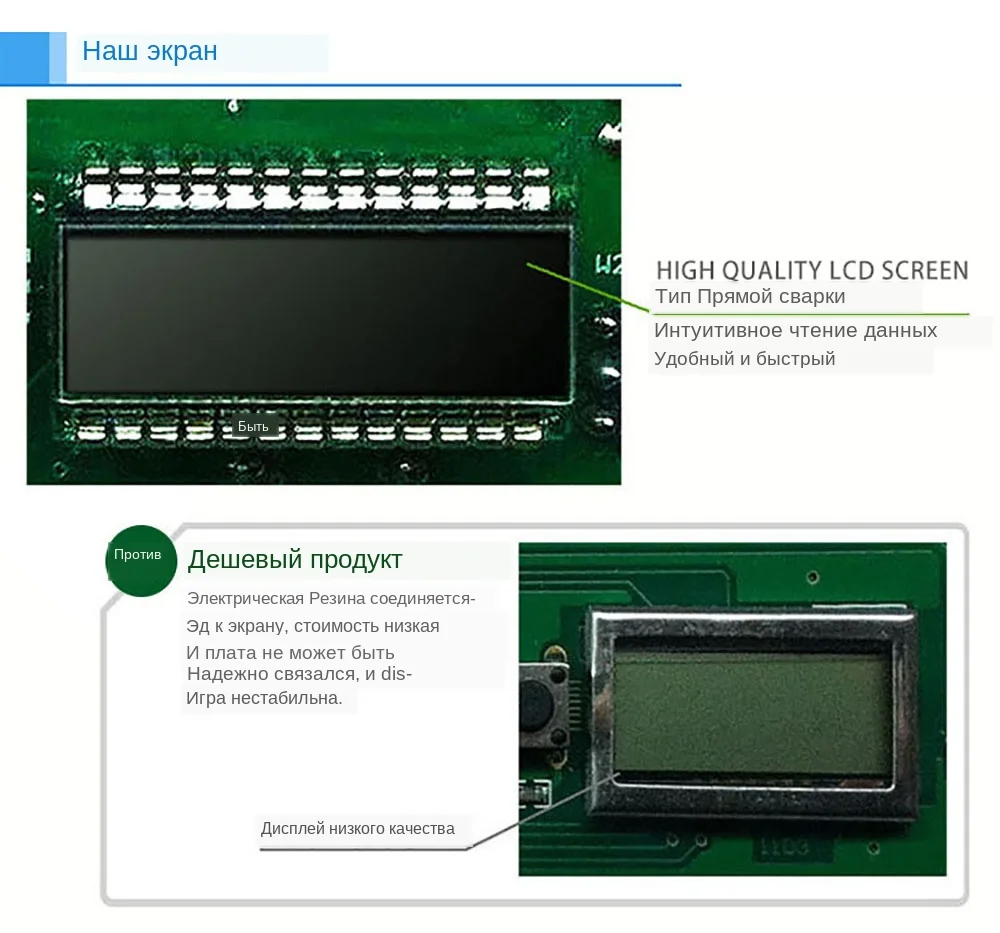 Наш экран

W2

HIGH QUALITY LCD SCREEN
Тип Прямой сварки
Интуитивное чтение данных
Удобный и быстрый

Быть

Против
Дешевый продукт
Электрическая Резина соединяется-
Эд к экрану, стоимость низкая
И плата не может быть
Надежно связался, и dis-
Игра нестабильна.

Дисплей низкого качества

1103