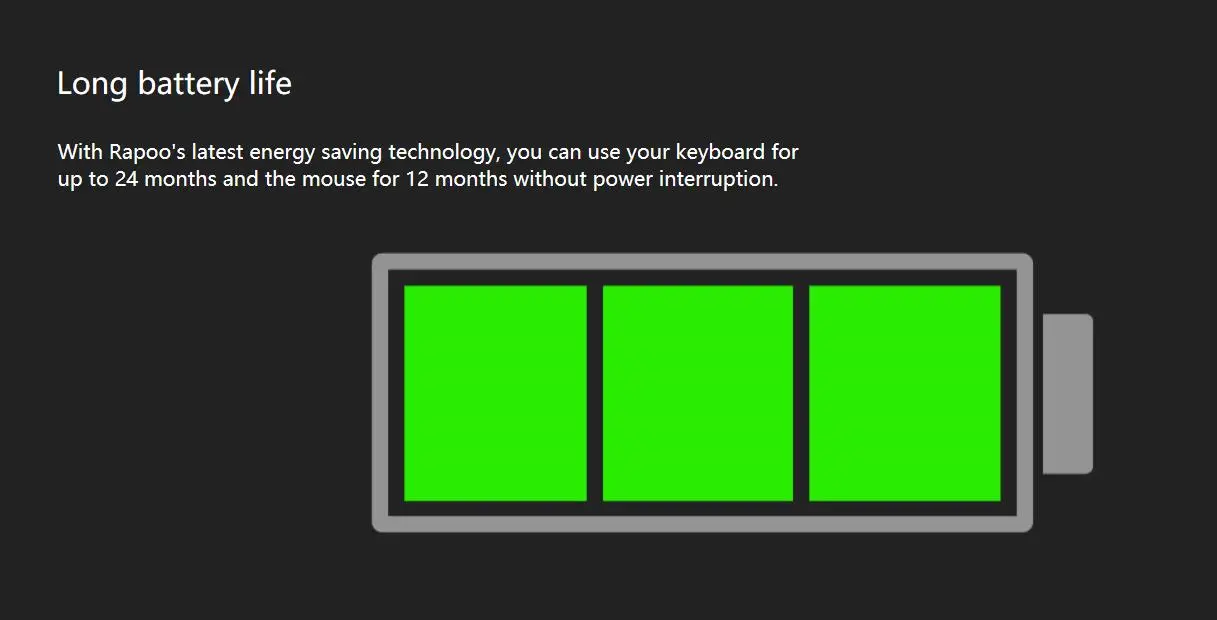 Long battery life

With Rapoo's latest energy saving technology, you can use your keyboard for up to 24 months and the mouse for 12 months without power interruption.