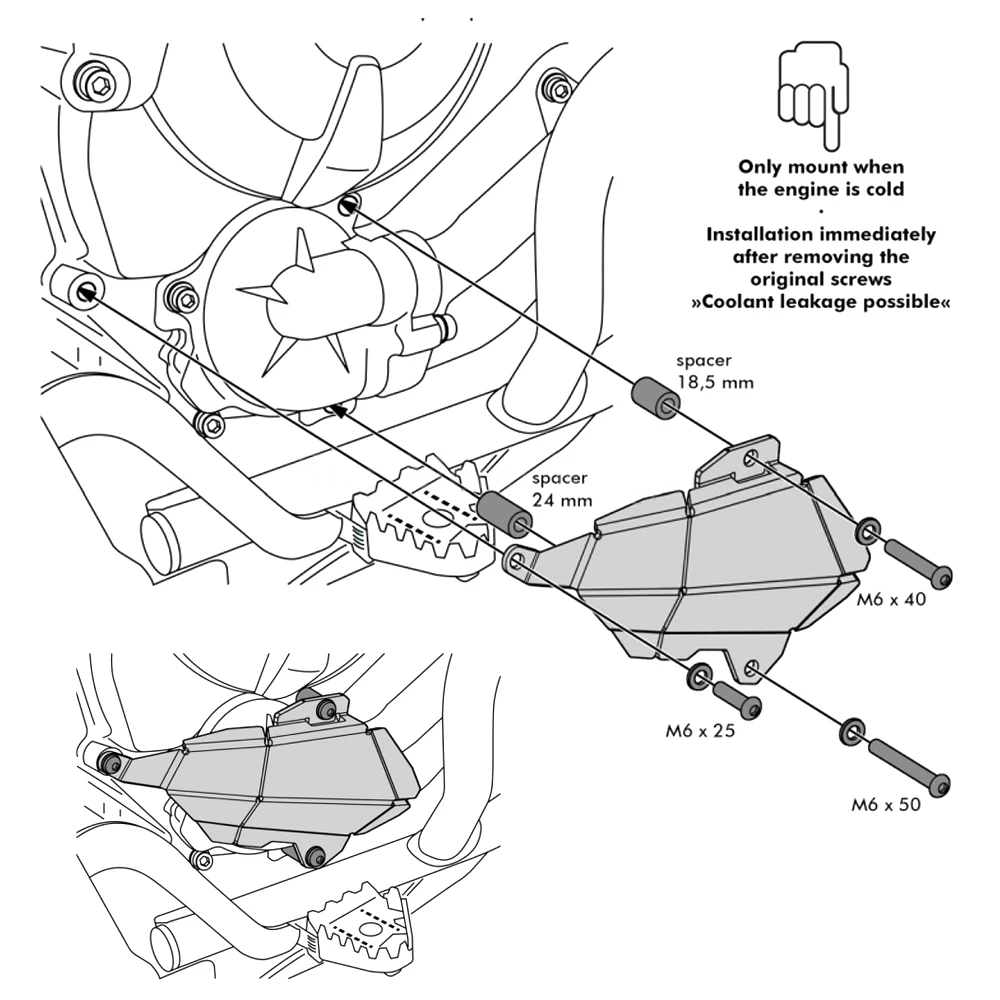 Only mount when the engine is cold
·
Installation immediately after removing the original screws
»Coolant leakage possible«

spacer
18,5 mm

spacer
24 mm

M6 x 40

M6 x 25

M6 x 50