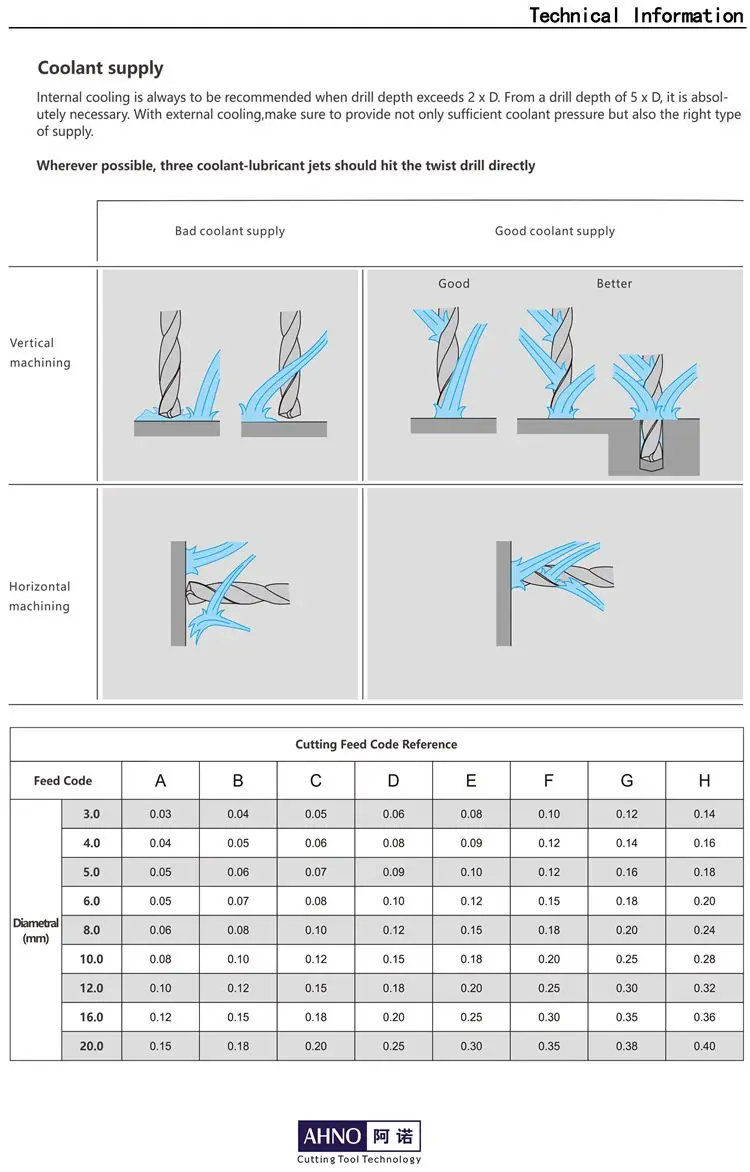 Technical Information

Coolant supply

Internal cooling is always to be recommended when drill depth exceeds 2 x D. From a drill depth of 5 x D, it is absolutely necessary. With external cooling,make sure to provide not only sufficient coolant pressure but also the right type of supply.

Wherever possible, three coolant-lubricant jets should hit the twist drill directly

Bad coolant supply

Good coolant supply

Good

Better

Vertical machining

Horizontal machining

Cutting Feed Code Reference

| Feed Code | | A | B | C | D | E | F | G | H |
|---|---|---|---|---|---|---|---|---|---|
| Diametral (mm) | 3.0 | 0.03 | 0.04 | 0.05 | 0.06 | 0.08 | 0.10 | 0.12 | 0.14 |
| | 4.0 | 0.04 | 0.05 | 0.06 | 0.08 | 0.09 | 0.12 | 0.14 | 0.16 |
| | 5.0 | 0.05 | 0.06 | 0.07 | 0.09 | 0.10 | 0.12 | 0.16 | 0.18 |
| | 6.0 | 0.05 | 0.07 | 0.08 | 0.10 | 0.12 | 0.15 | 0.18 | 0.20 |
| | 8.0 | 0.06 | 0.08 | 0.10 | 0.12 | 0.15 | 0.18 | 0.20 | 0.24 |
| | 10.0 | 0.08 | 0.10 | 0.12 | 0.15 | 0.18 | 0.20 | 0.25 | 0.28 |
| | 12.0 | 0.10 | 0.12 | 0.15 | 0.18 | 0.20 | 0.25 | 0.30 | 0.32 |
| | 16.0 | 0.12 | 0.15 | 0.18 | 0.20 | 0.25 | 0.30 | 0.35 | 0.36 |
| | 20.0 | 0.15 | 0.18 | 0.20 | 0.25 | 0.30 | 0.35 | 0.38 | 0.40 |

AHNO 阿诺
Cutting Tool Technology