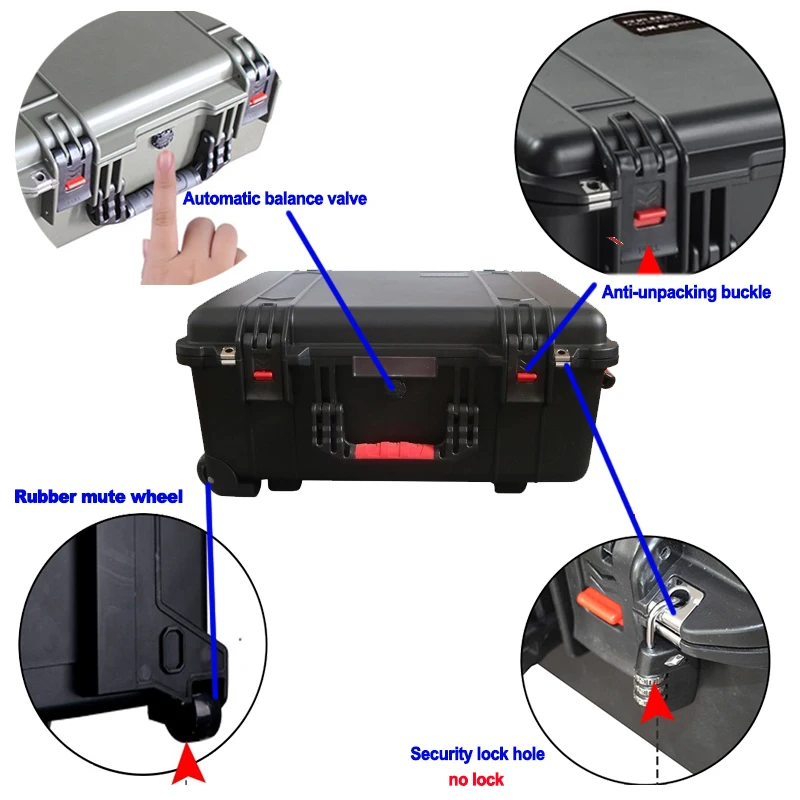 Automatic balance valve

Anti-unpacking buckle

Rubber mute wheel

Security lock hole
no lock