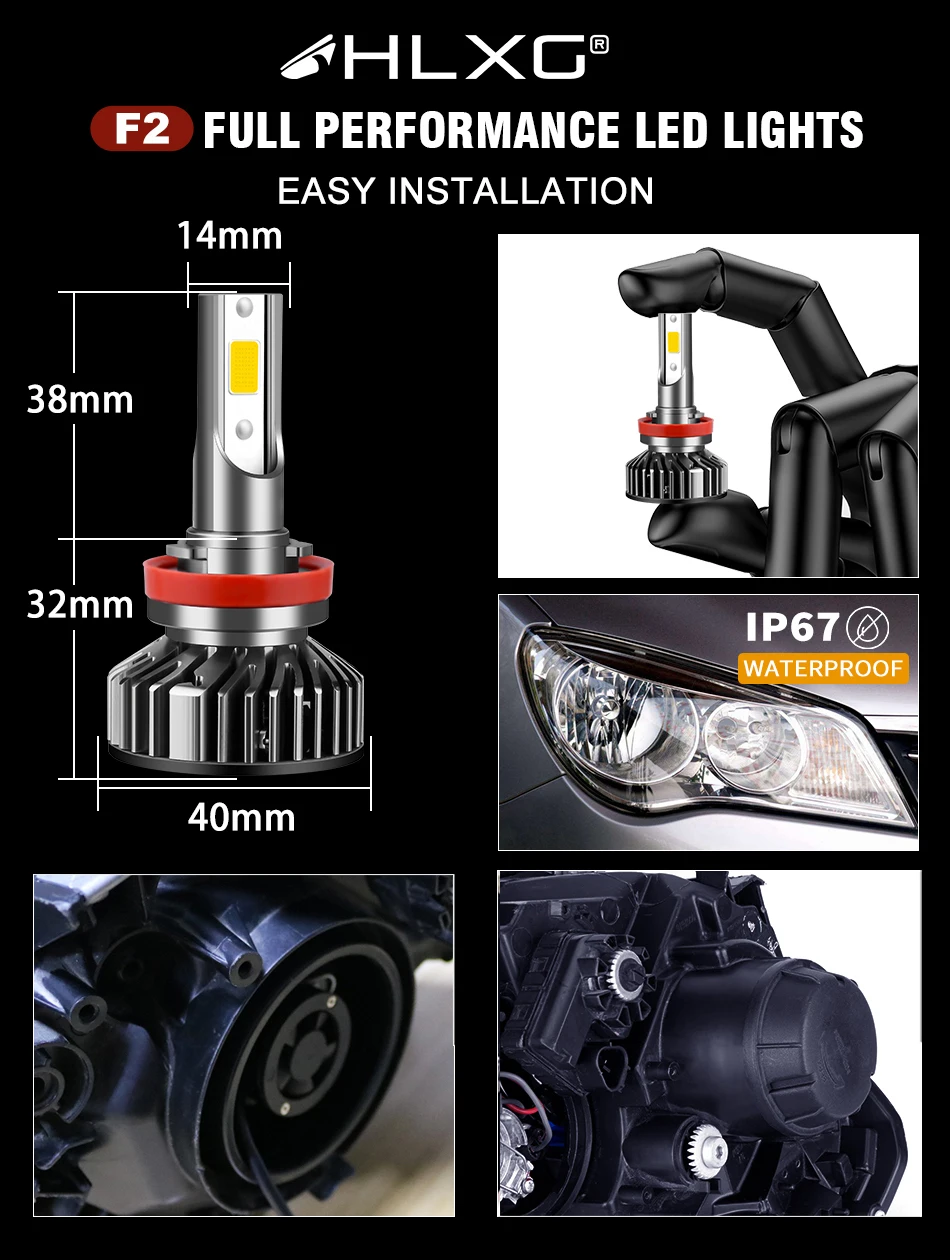 HLXG®

F2 FULL PERFORMANCE LED LIGHTS

EASY INSTALLATION

14mm

38mm

32mm

40mm

IP67

WATERPROOF