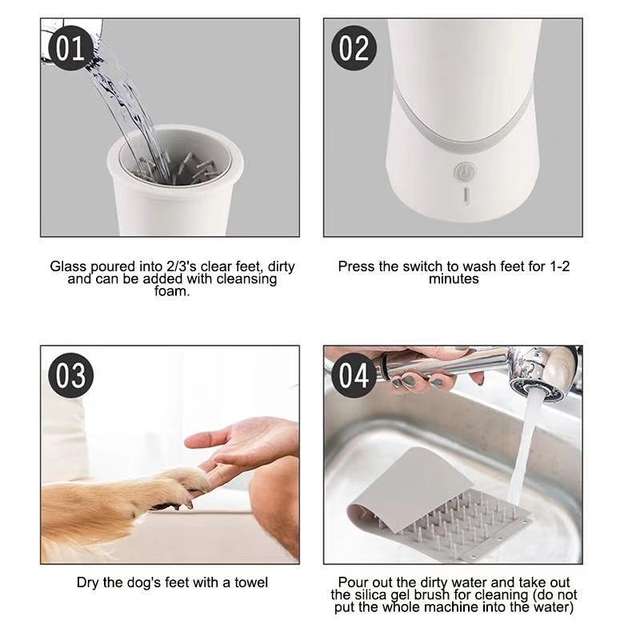 01

Glass poured into 2/3's clear feet, dirty and can be added with cleansing foam.

02

Press the switch to wash feet for 1-2 minutes

03

Dry the dog's feet with a towel

04

Pour out the dirty water and take out the silica gel brush for cleaning (do not put the whole machine into the water)