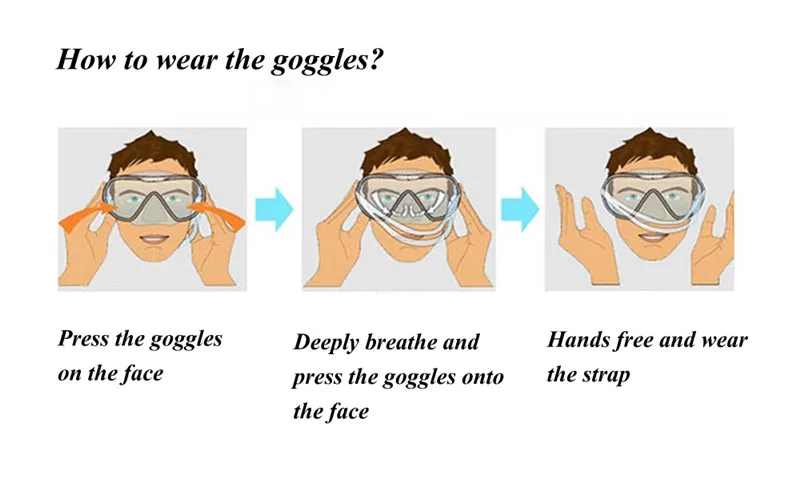 How to wear the goggles?

Press the goggles on the face

Deeply breathe and press the goggles onto the face

Hands free and wear the strap