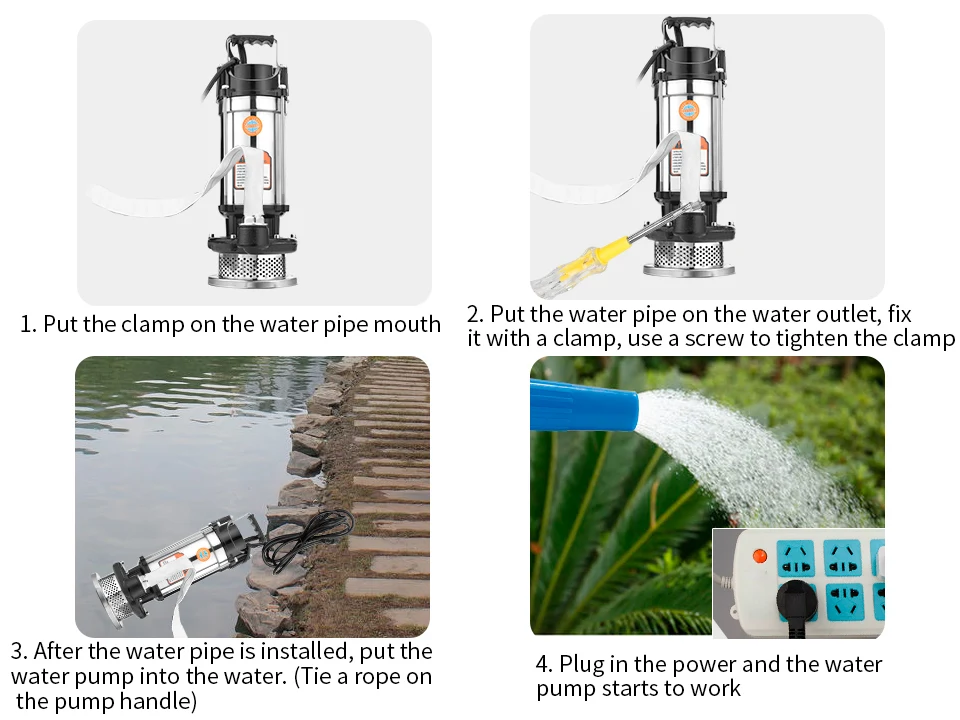 1. Put the clamp on the water pipe mouth

2. Put the water pipe on the water outlet, fix it with a clamp, use a screw to tighten the clamp

3. After the water pipe is installed, put the water pump into the water. (Tie a rope on the pump handle)

4. Plug in the power and the water pump starts to work