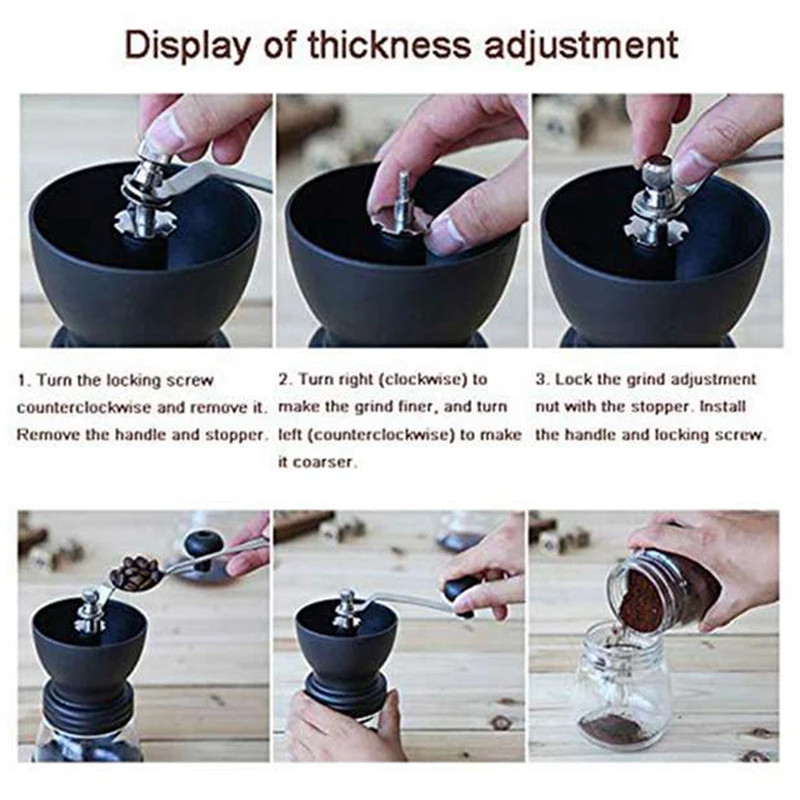 Display of thickness adjustment

1. Turn the locking screw counterclockwise and remove it. Remove the handle and stopper.

2. Turn right (clockwise) to make the grind finer, and turn left (counterclockwise) to make it coarser.

3. Lock the grind adjustment nut with the stopper. Install the handle and locking screw.