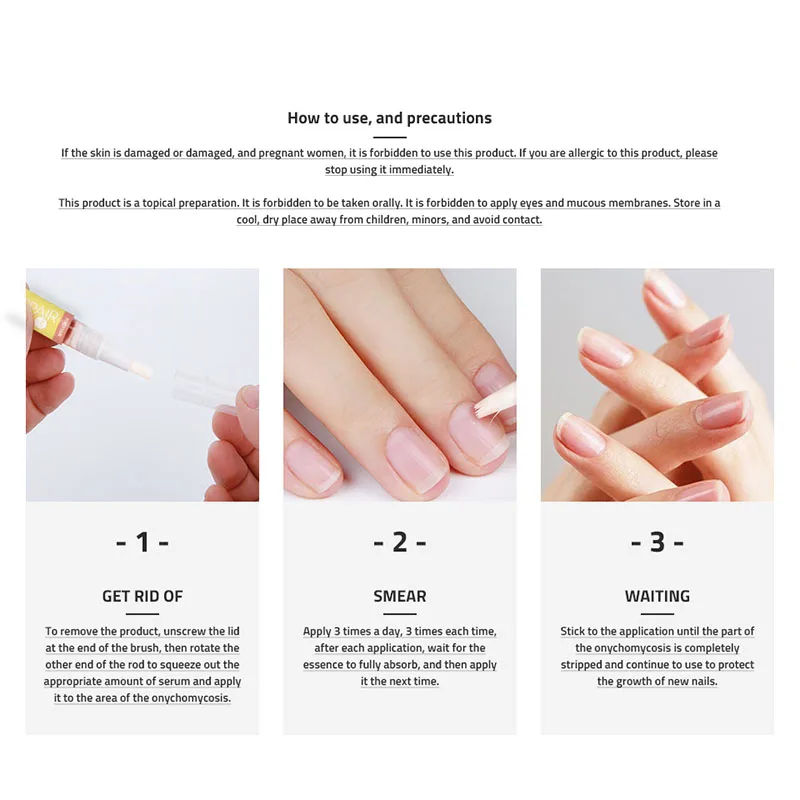 How to use, and precautions

If the skin is damaged or damaged, and pregnant women, it is forbidden to use this product. If you are allergic to this product, please stop using it immediately.

This product is a topical preparation. It is forbidden to be taken orally. It is forbidden to apply eyes and mucous membranes. Store in a cool, dry place away from children, minors, and avoid contact.

- 1 -

GET RID OF

To remove the product, unscrew the lid at the end of the brush, then rotate the other end of the rod to squeeze out the appropriate amount of serum and apply it to the area of the onychomycosis.

- 2 -

SMEAR

Apply 3 times a day, 3 times each time, after each application, wait for the essence to fully absorb, and then apply it the next time.

- 3 -

WAITING

Stick to the application until the part of the onychomycosis is completely stripped and continue to use to protect the growth of new nails.