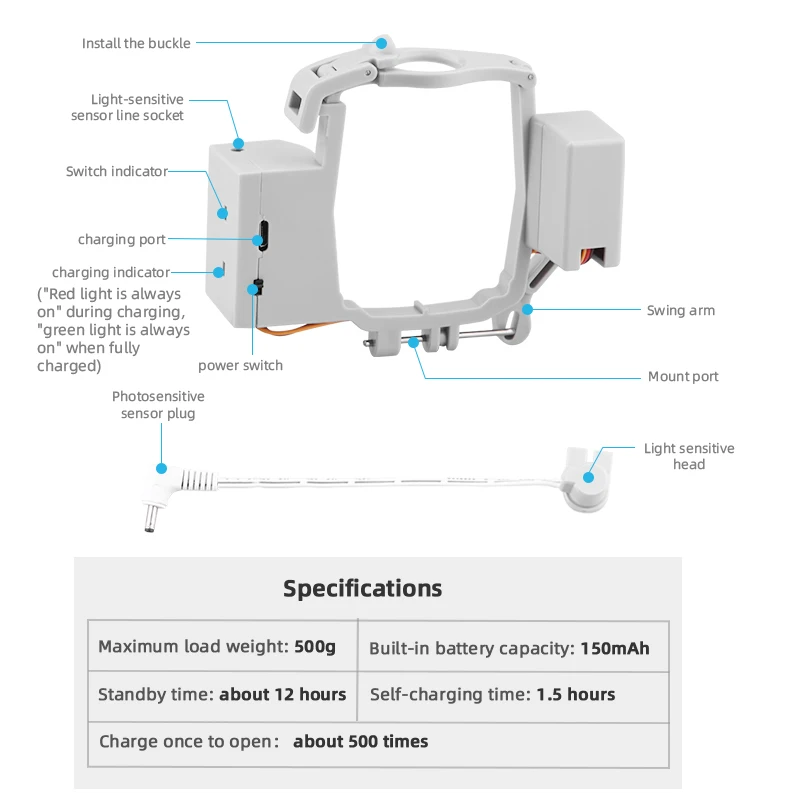 Install the buckle

Light-sensitive sensor line socket

Switch indicator

charging port

charging indicator
("Red light is always on" during charging, "green light is always on" when fully charged)

power switch

Swing arm

Mount port

Photosensitive sensor plug

Light sensitive head

Specifications

| Maximum load weight: 500g | Built-in battery capacity: 150mAh |
|---|---|
| Standby time: about 12 hours | Self-charging time: 1.5 hours |
| Charge once to open: about 500 times | |