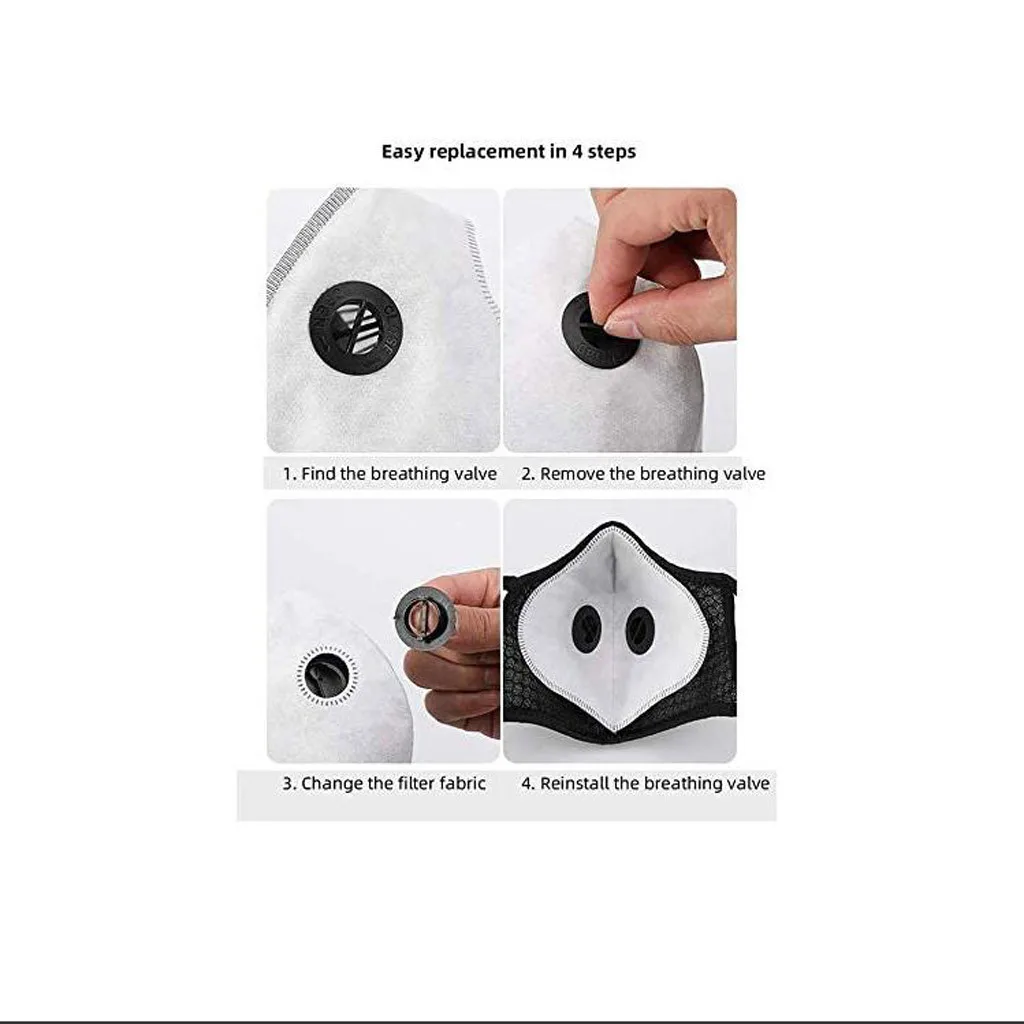 Easy replacement in 4 steps

1. Find the breathing valve

2. Remove the breathing valve

3. Change the filter fabric

4. Reinstall the breathing valve