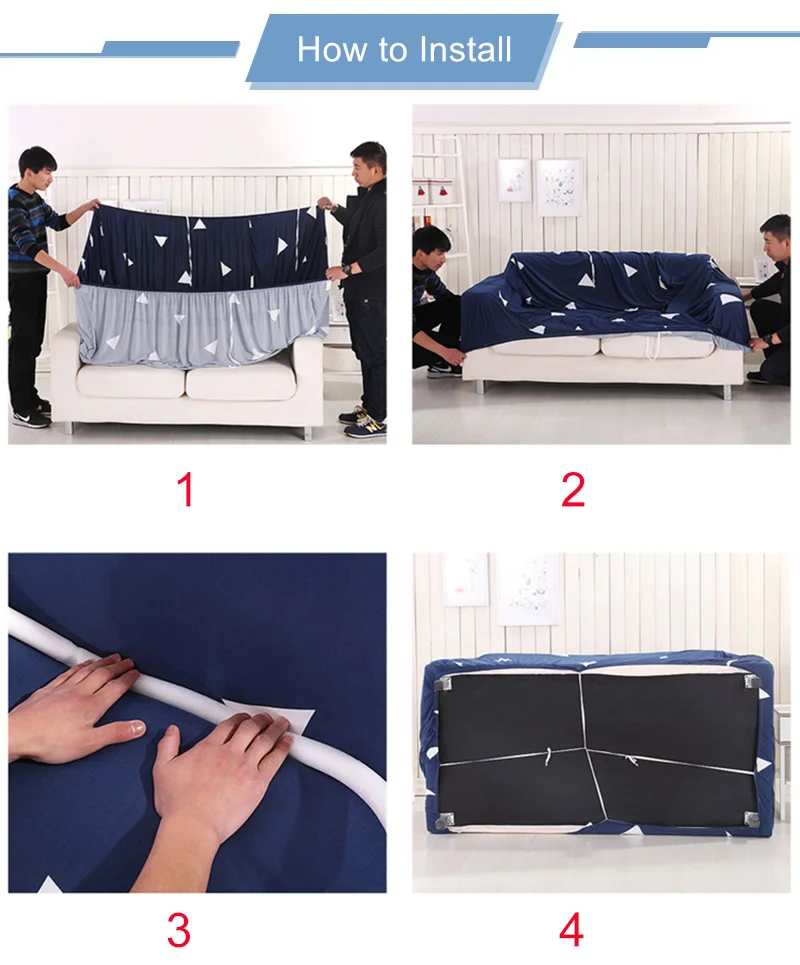 How to Install

1

2

3

4