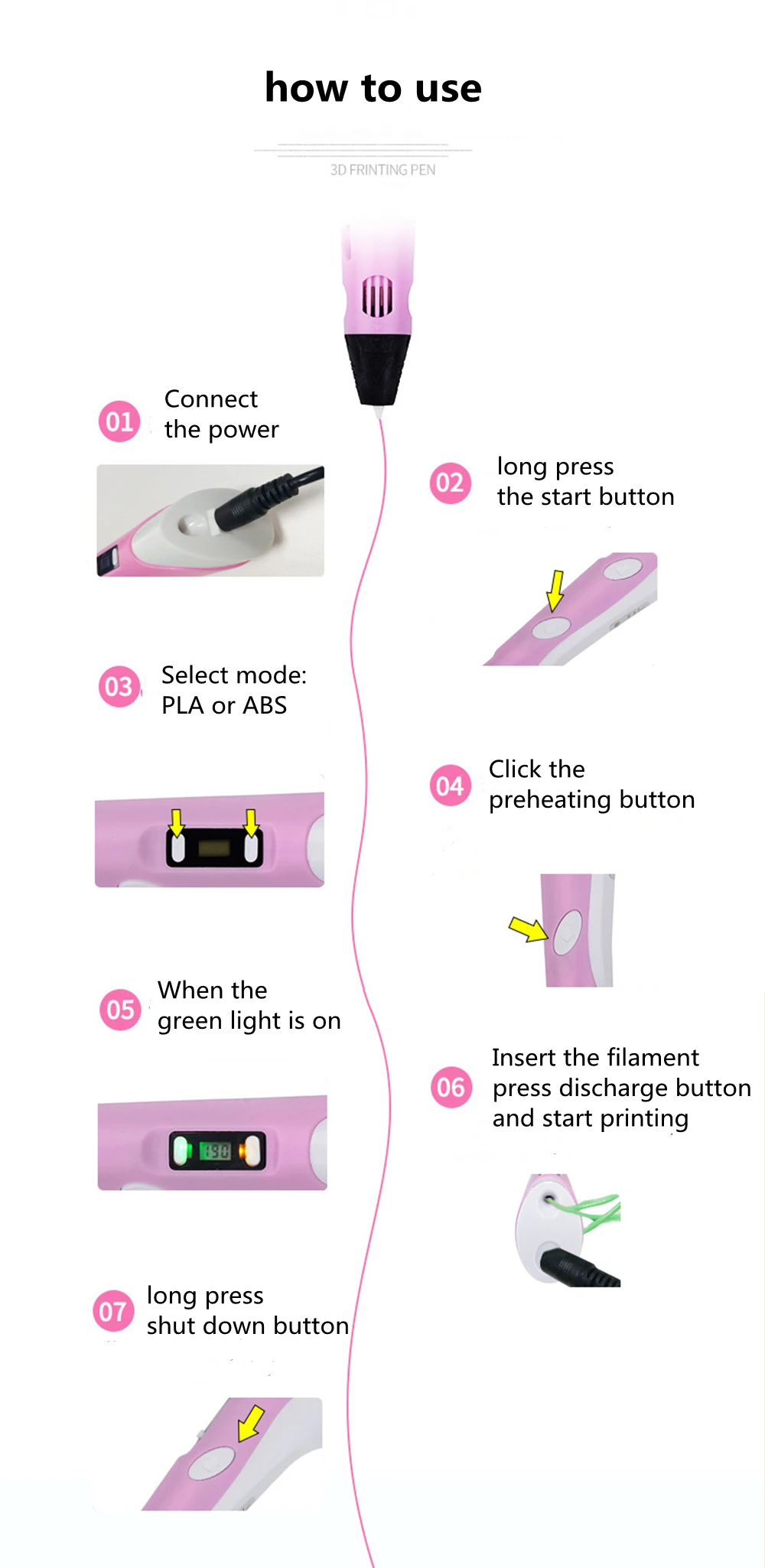 how to use

3D FRINTING PEN

01 Connect the power

02 long press the start button

03 Select mode: PLA or ABS

04 Click the preheating button

05 When the green light is on

190

06 Insert the filament press discharge button and start printing

07 long press shut down button