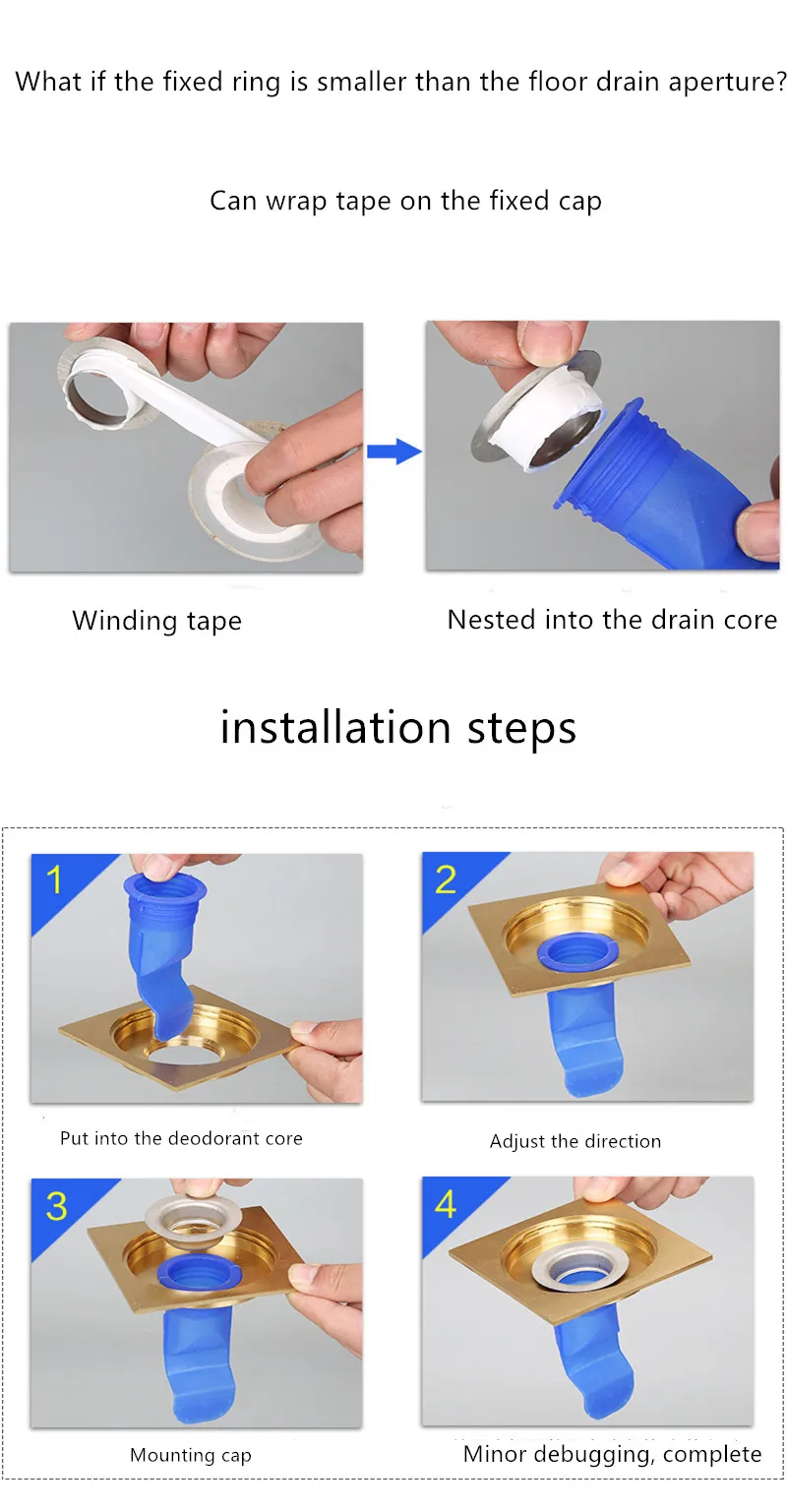 What if the fixed ring is smaller than the floor drain aperture?

Can wrap tape on the fixed cap

Winding tape

Nested into the drain core

installation steps

1

Put into the deodorant core

2

Adjust the direction

3

Mounting cap

4

Minor debugging, complete