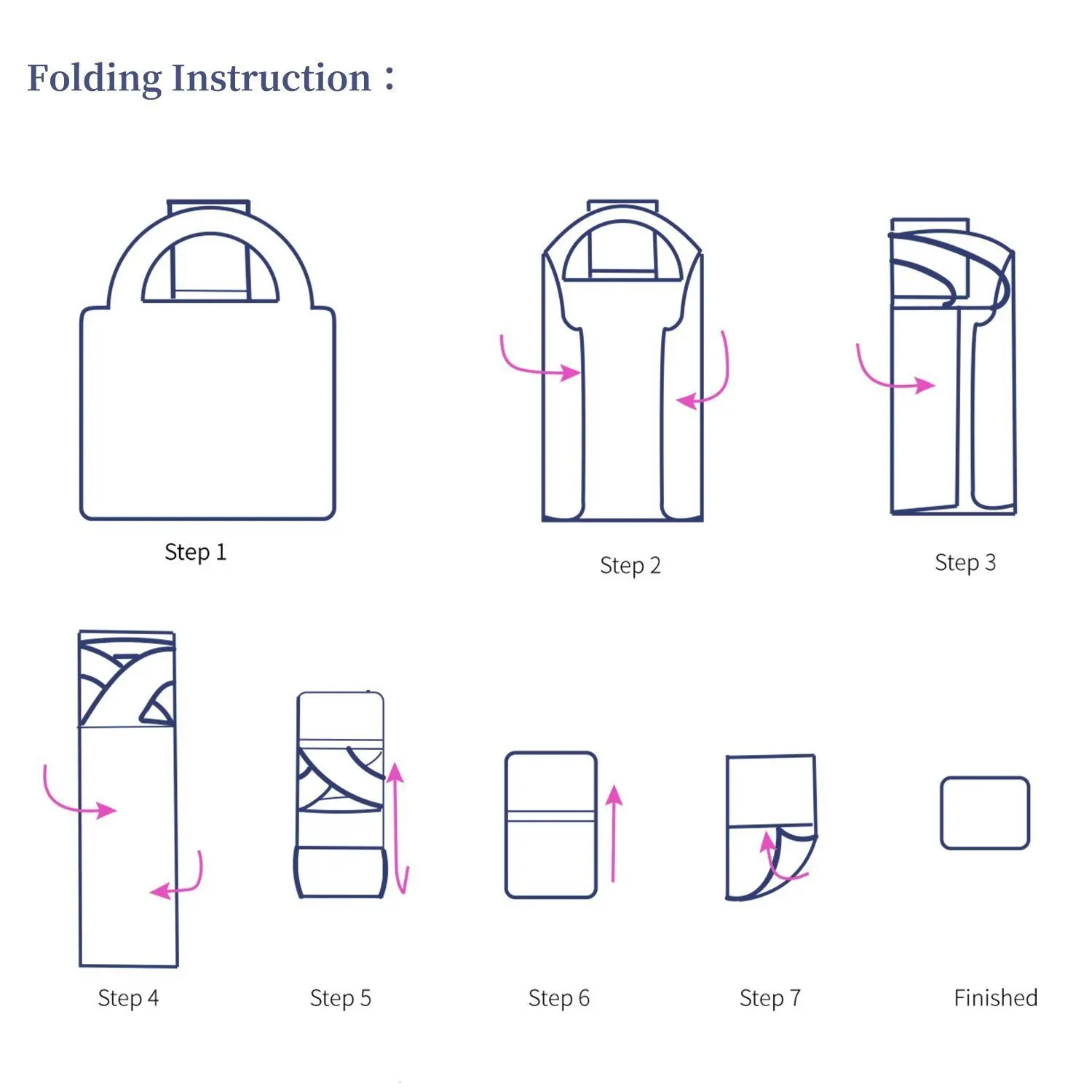 Folding Instruction：

Step 1

Step 2

Step 3

Step 4

Step 5

Step 6

Step 7

Finished