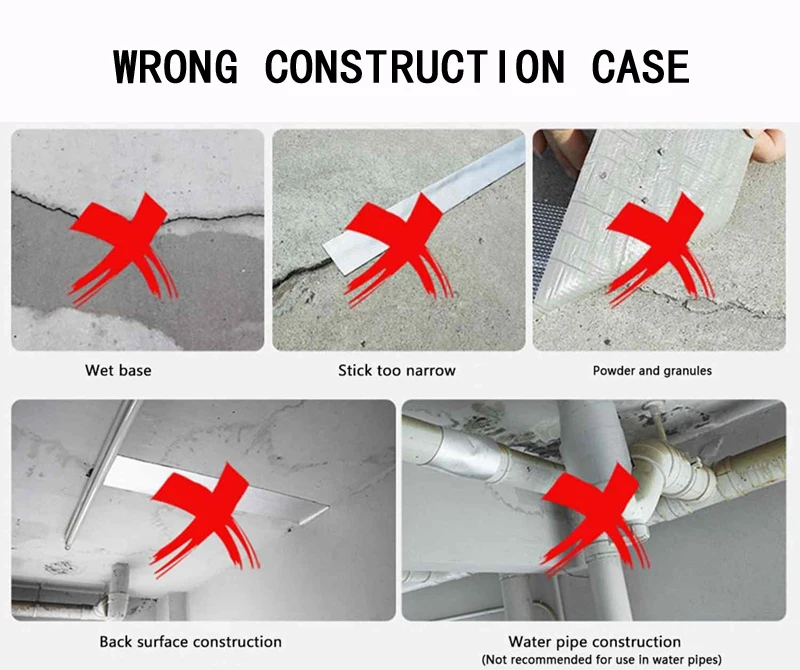 WRONG CONSTRUCTION CASE

Wet base

Stick too narrow

Powder and granules

Back surface construction

Water pipe construction
(Not recommended for use in water pipes)