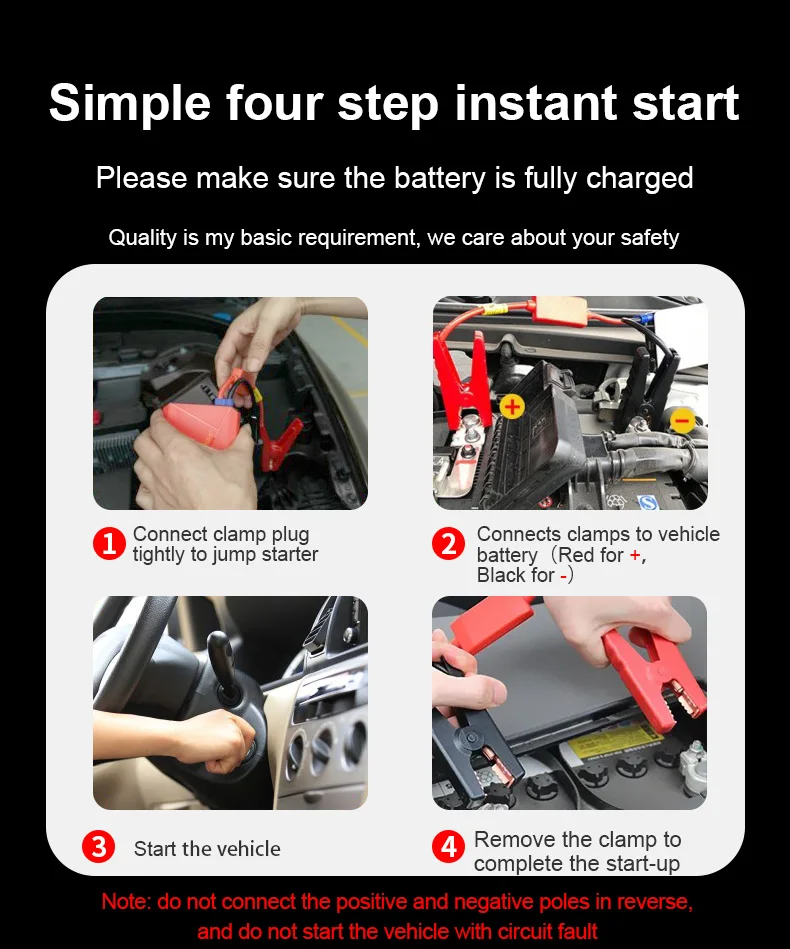 Simple four step instant start

Please make sure the battery is fully charged

Quality is my basic requirement, we care about your safety

+

-

1 Connect clamp plug tightly to jump starter

2 Connects clamps to vehicle battery（Red for +, Black for -）

3 Start the vehicle

4 Remove the clamp to complete the start-up

Note: do not connect the positive and negative poles in reverse, and do not start the vehicle with circuit fault