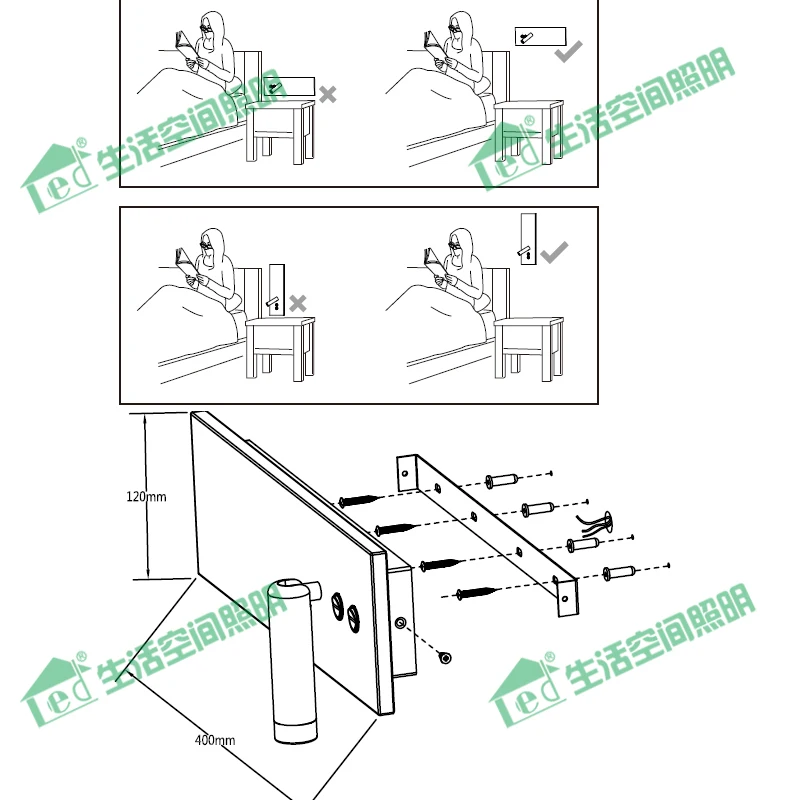 Led® 生活空间照明

Led® 生活空间照明

120mm

400mm

Led® 生活空间照明

Led® 生活空间照明