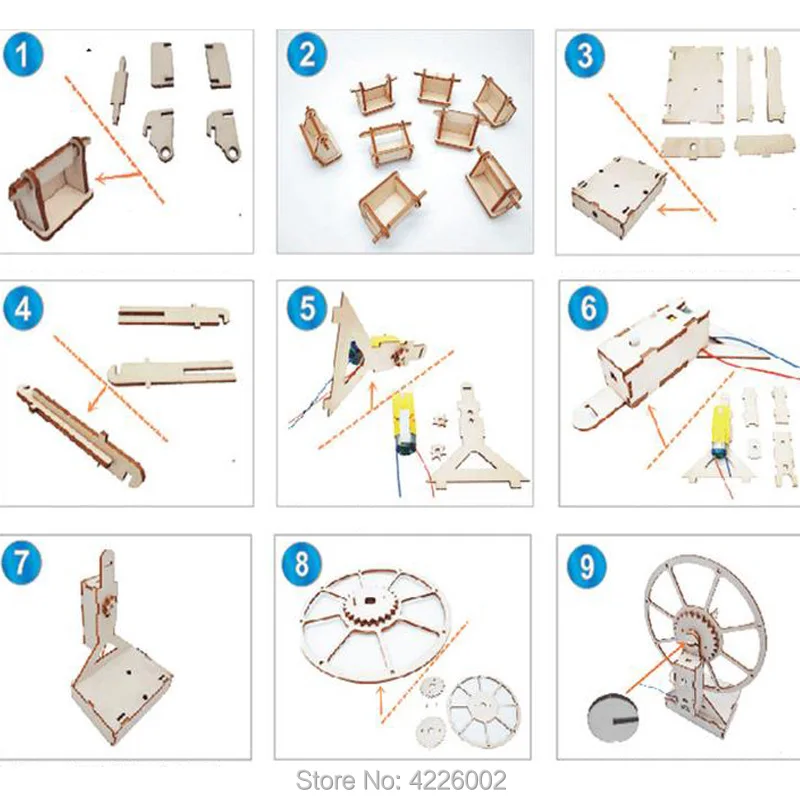 1

2

3

4

5

6

7

8

9

Store No: 4226002