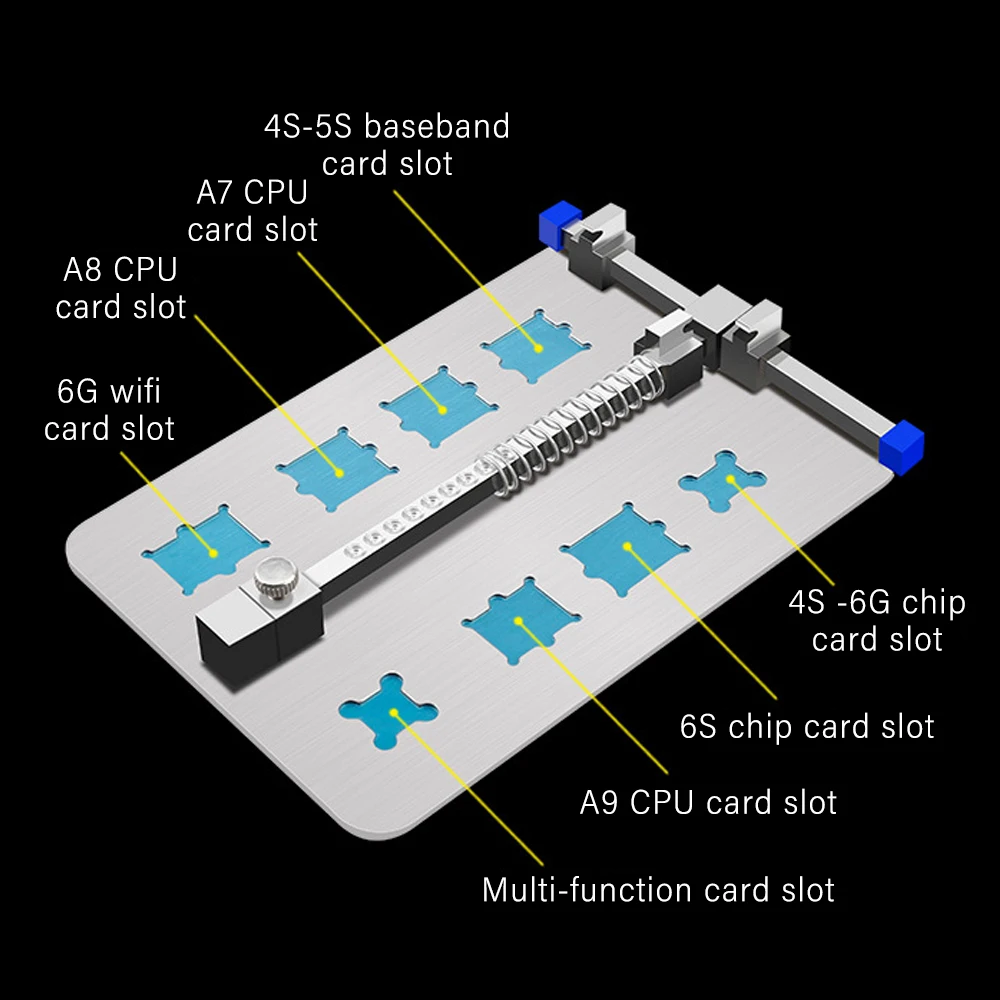 4S-5S baseband card slot

A7 CPU card slot

A8 CPU card slot

6G wifi card slot

4S -6G chip card slot

6S chip card slot

A9 CPU card slot

Multi-function card slot