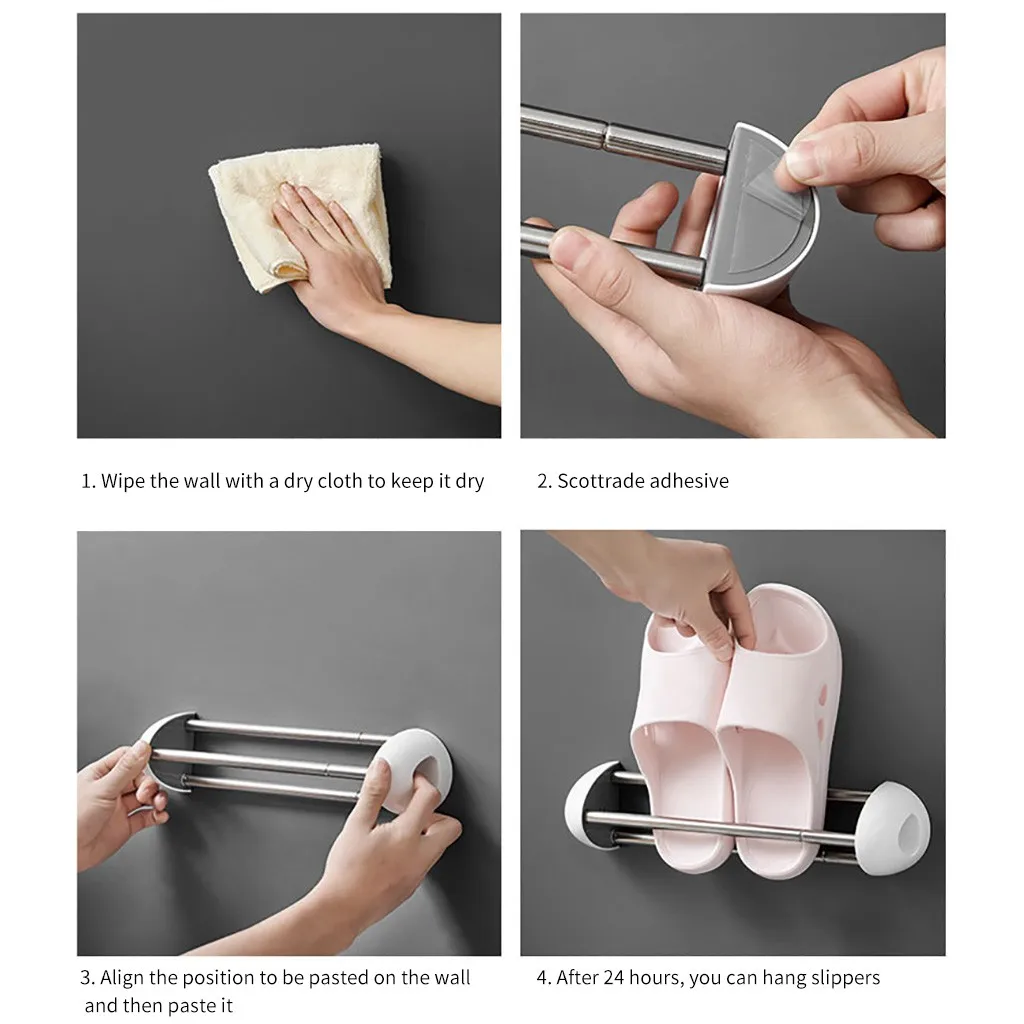 1. Wipe the wall with a dry cloth to keep it dry

2. Scottrade adhesive

3. Align the position to be pasted on the wall and then paste it

4. After 24 hours, you can hang slippers