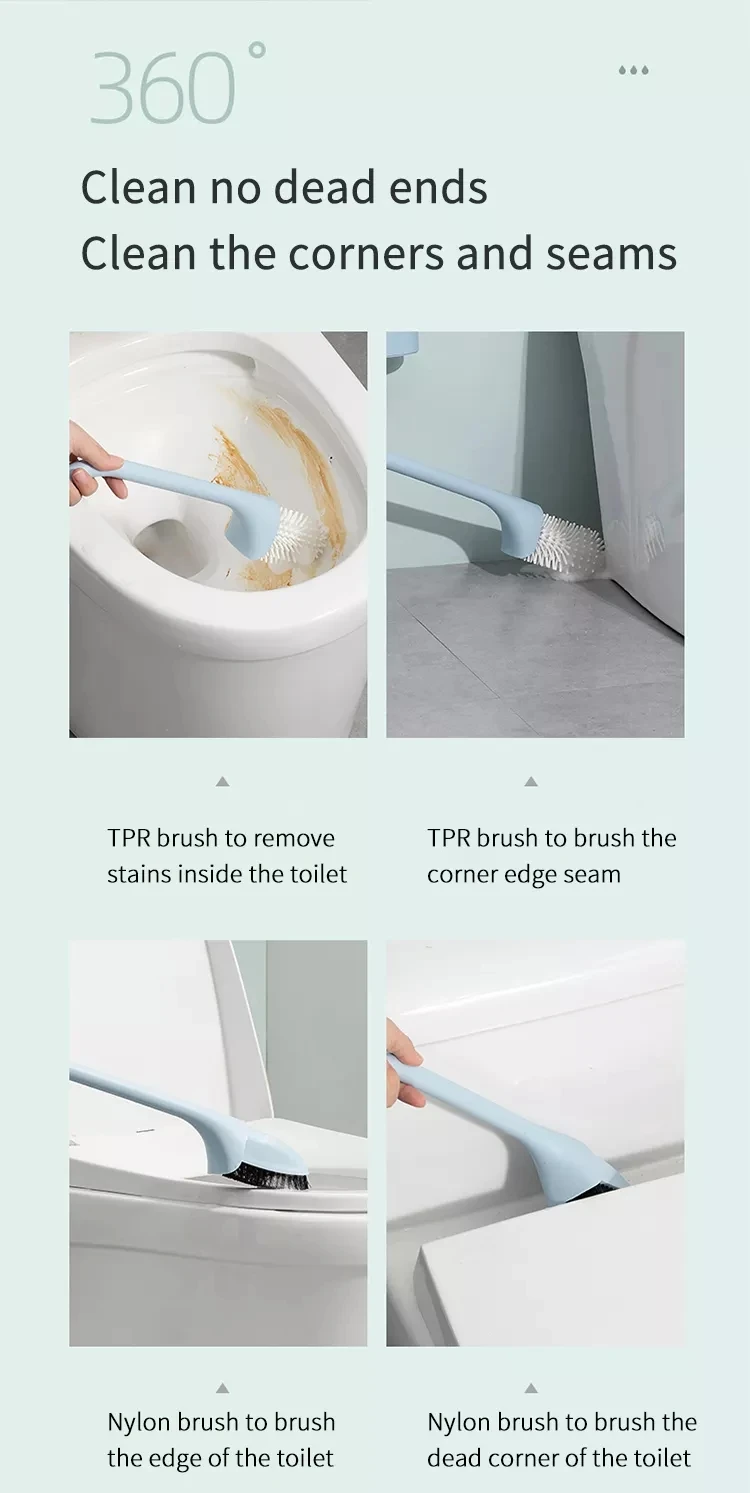 360°

Clean no dead ends
Clean the corners and seams

TPR brush to remove stains inside the toilet

TPR brush to brush the corner edge seam

Nylon brush to brush the edge of the toilet

Nylon brush to brush the dead corner of the toilet