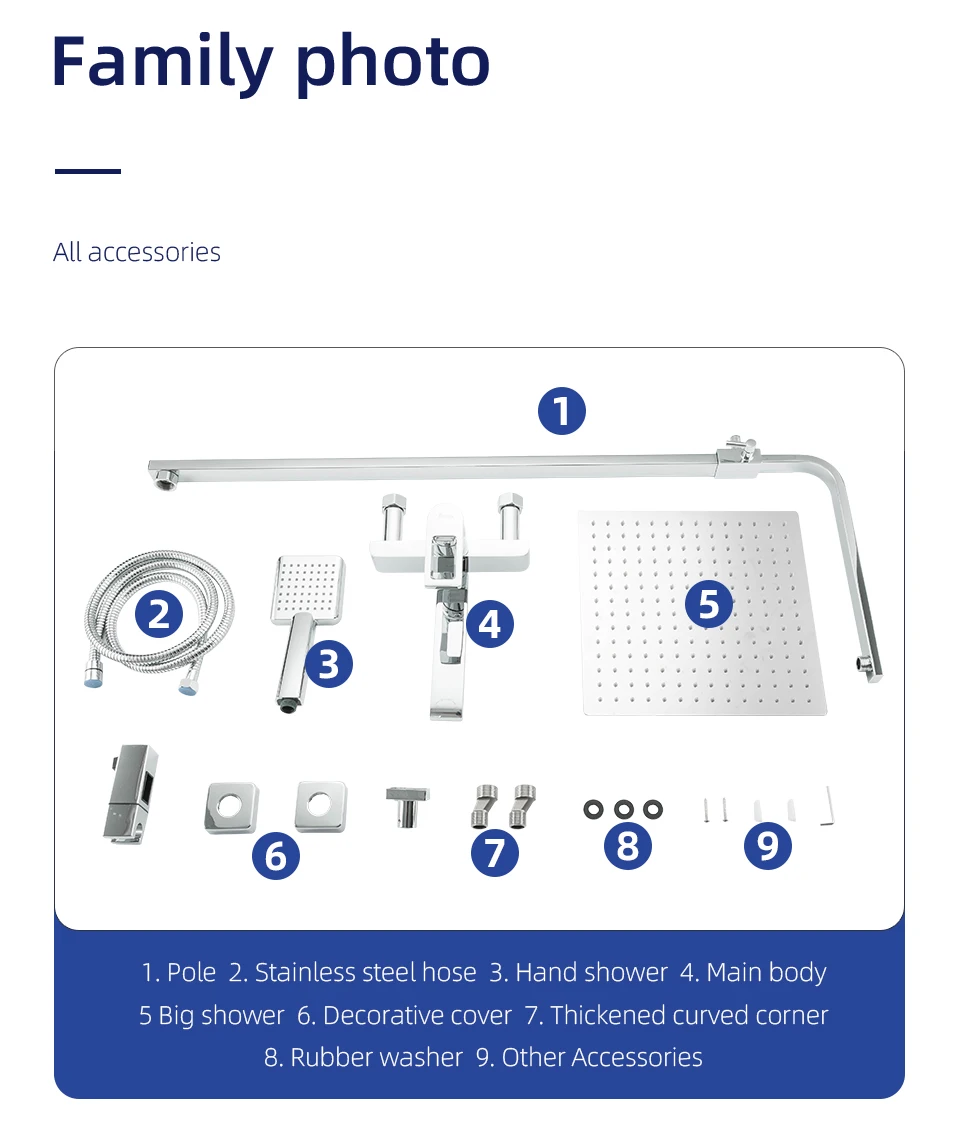 Family photo

All accessories

1

2

3

4

5

6

7

8

9

1. Pole 2. Stainless steel hose 3. Hand shower 4. Main body 5 Big shower 6. Decorative cover 7. Thickened curved corner 8. Rubber washer 9. Other Accessories