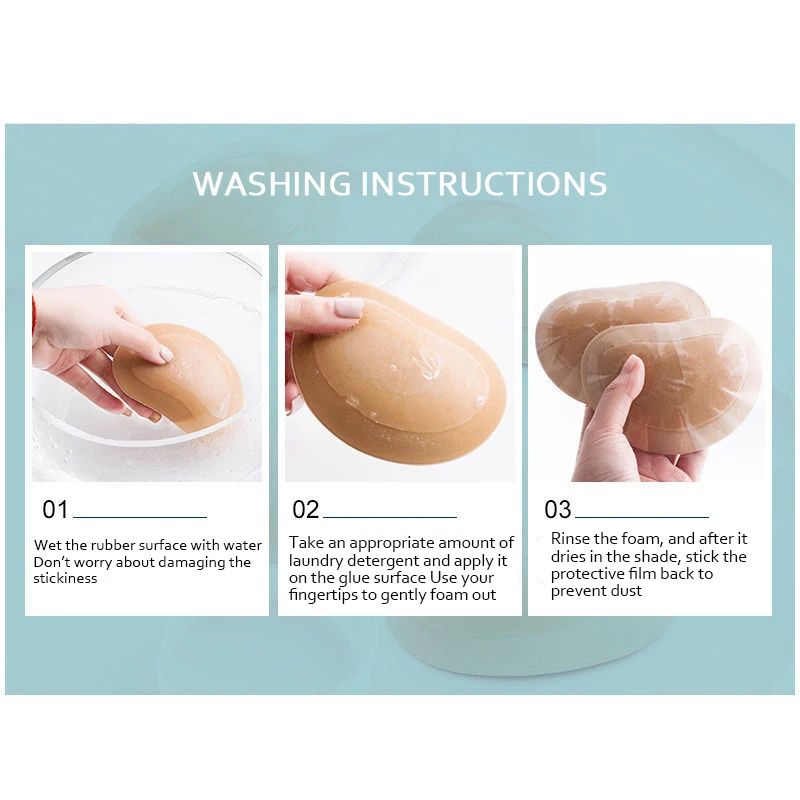 WASHING INSTRUCTIONS

01

Wet the rubber surface with water Don't worry about damaging the stickiness

02

Take an appropriate amount of laundry detergent and apply it on the glue surface Use your fingertips to gently foam out

03

Rinse the foam, and after it dries in the shade, stick the protective film back to prevent dust