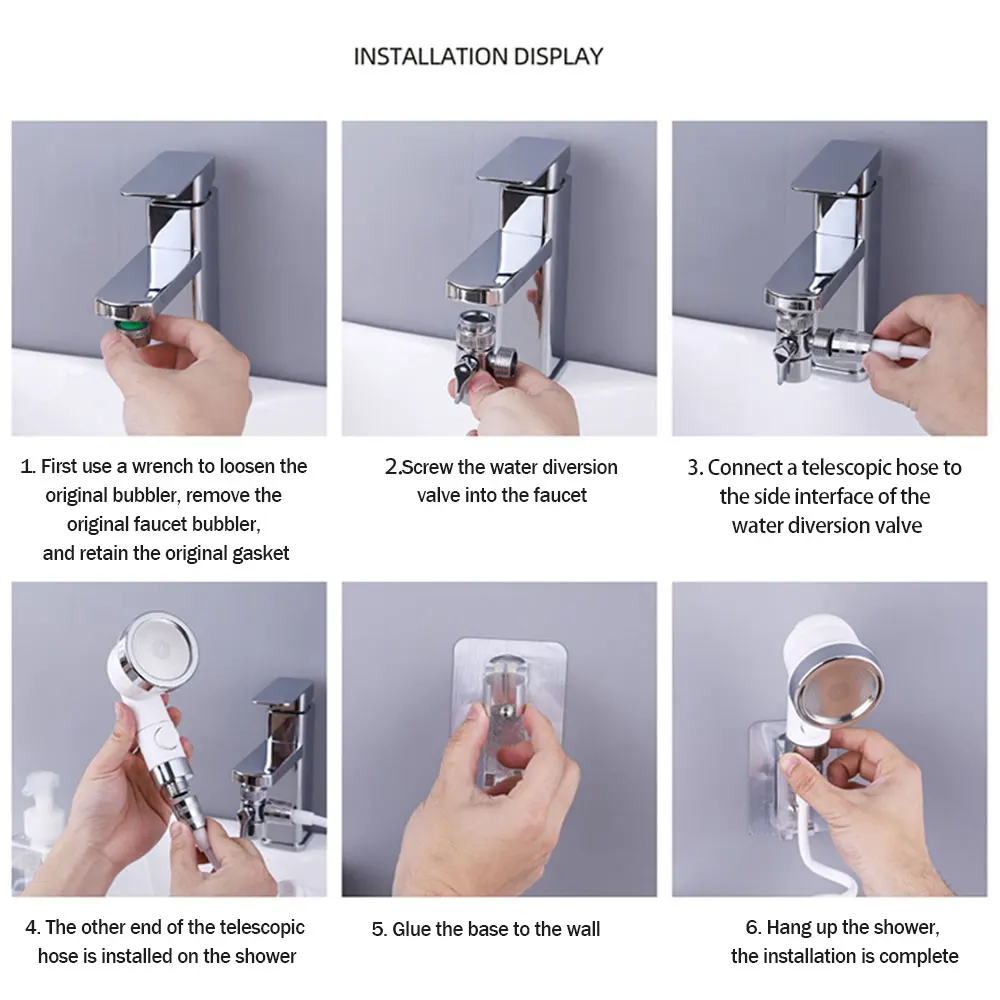 INSTALLATION DISPLAY

1. First use a wrench to loosen the original bubbler, remove the original faucet bubbler, and retain the original gasket

2.Screw the water diversion valve into the faucet

3. Connect a telescopic hose to the side interface of the water diversion valve

4. The other end of the telescopic hose is installed on the shower

5. Glue the base to the wall

6. Hang up the shower, the installation is complete