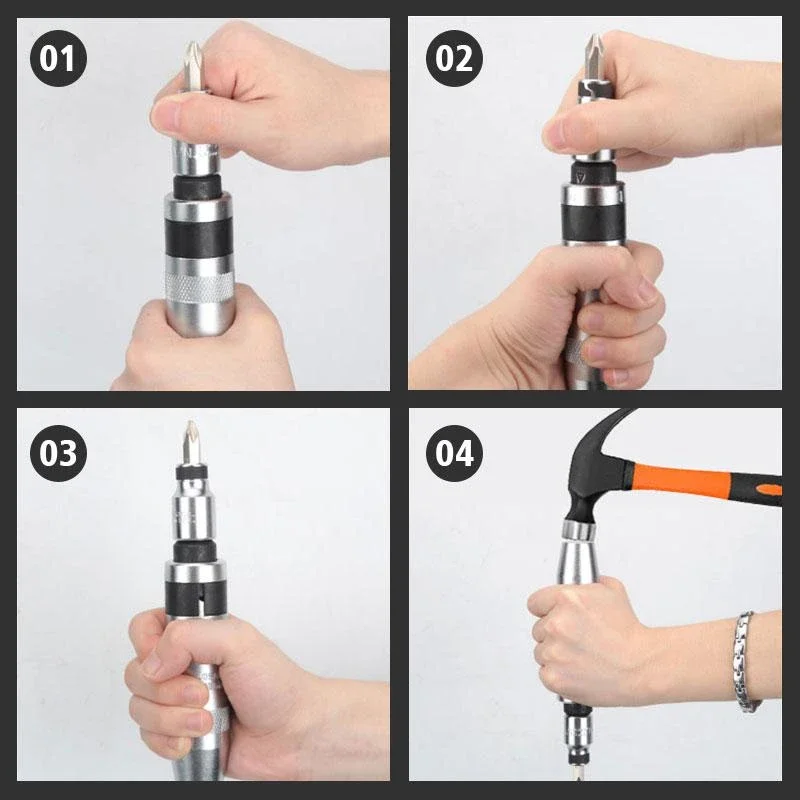 01

02

03

04