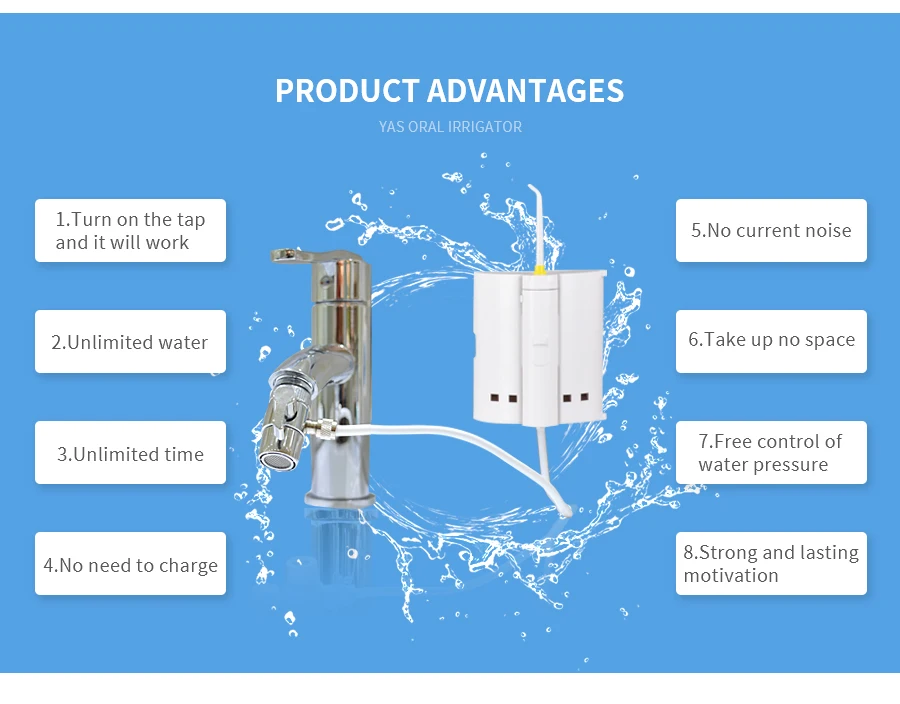 PRODUCT ADVANTAGES

YAS ORAL IRRIGATOR

1.Turn on the tap and it will work

2.Unlimited water

3.Unlimited time

4.No need to charge

5.No current noise

6.Take up no space

7.Free control of water pressure

8.Strong and lasting motivation