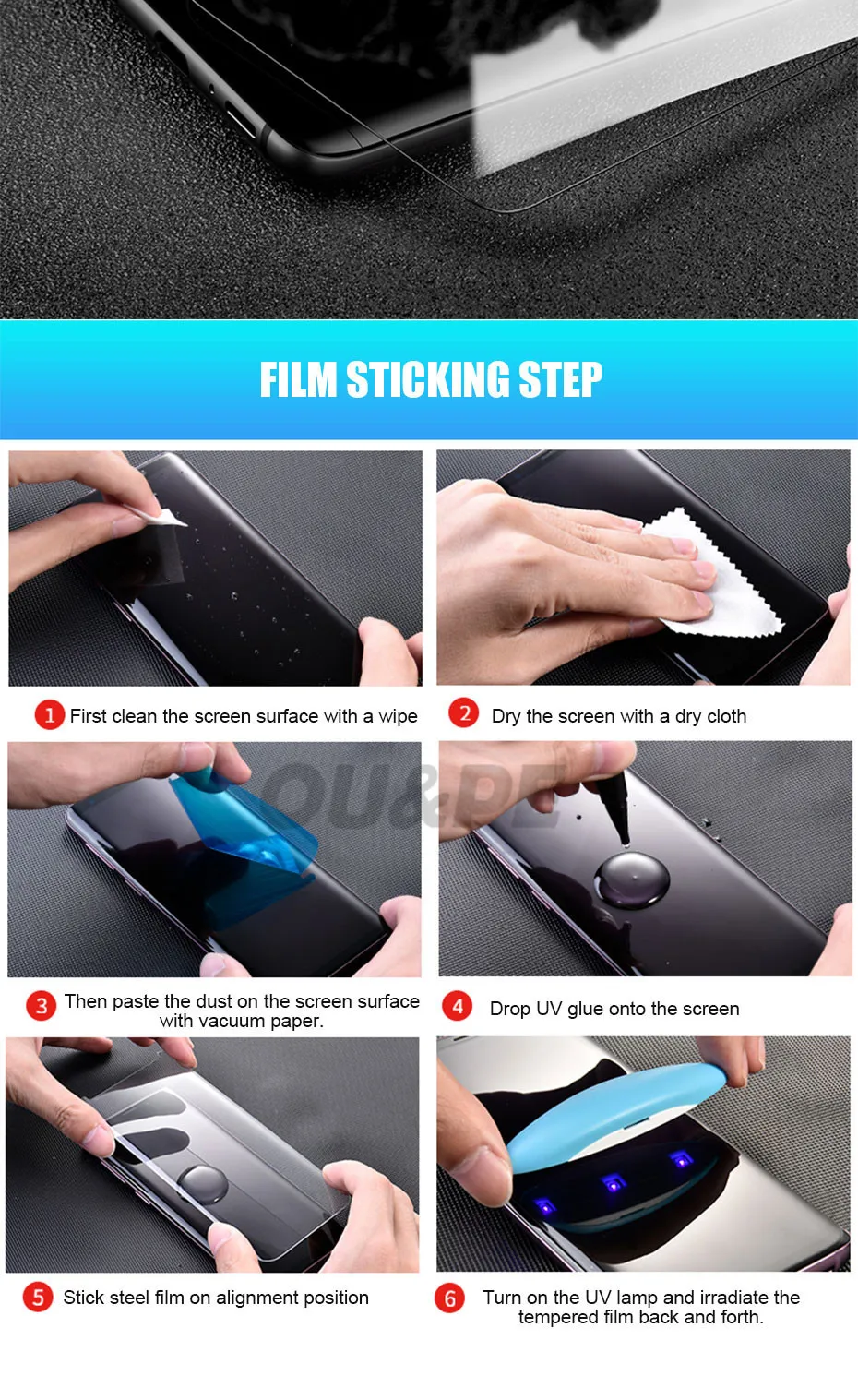 FILM STICKING STEP

1 First clean the screen surface with a wipe

2 Dry the screen with a dry cloth

OU&PE

3 Then paste the dust on the screen surface with vacuum paper.

4 Drop UV glue onto the screen

5 Stick steel film on alignment position

6 Turn on the UV lamp and irradiate the tempered film back and forth.