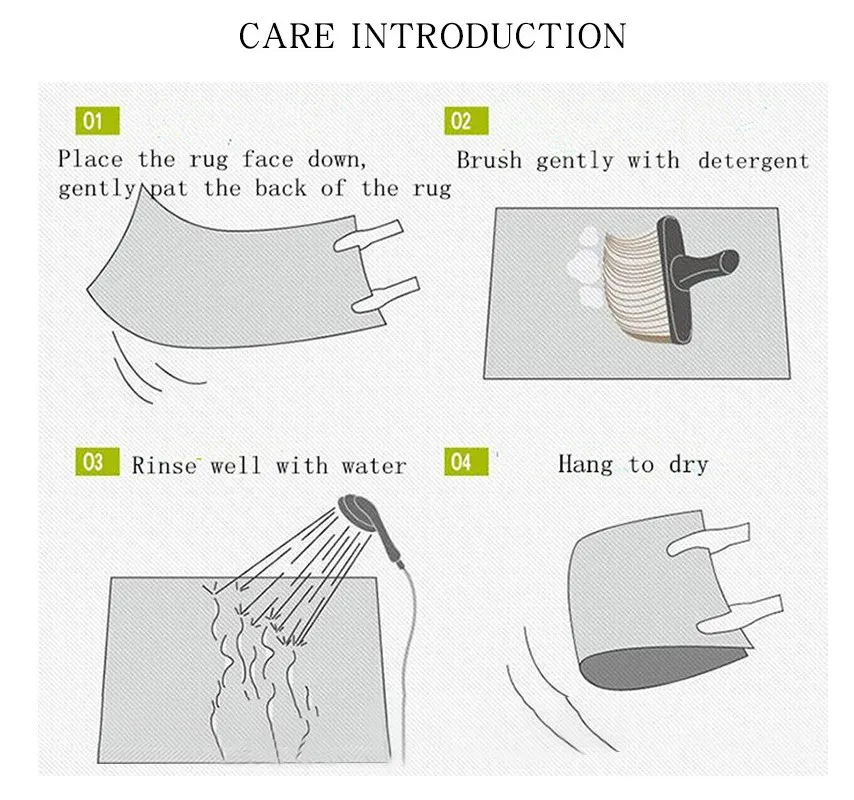 CARE INTRODUCTION

01
Place the rug face down, gently pat the back of the rug

02
Brush gently with detergent

03 Rinse well with water

04 Hang to dry