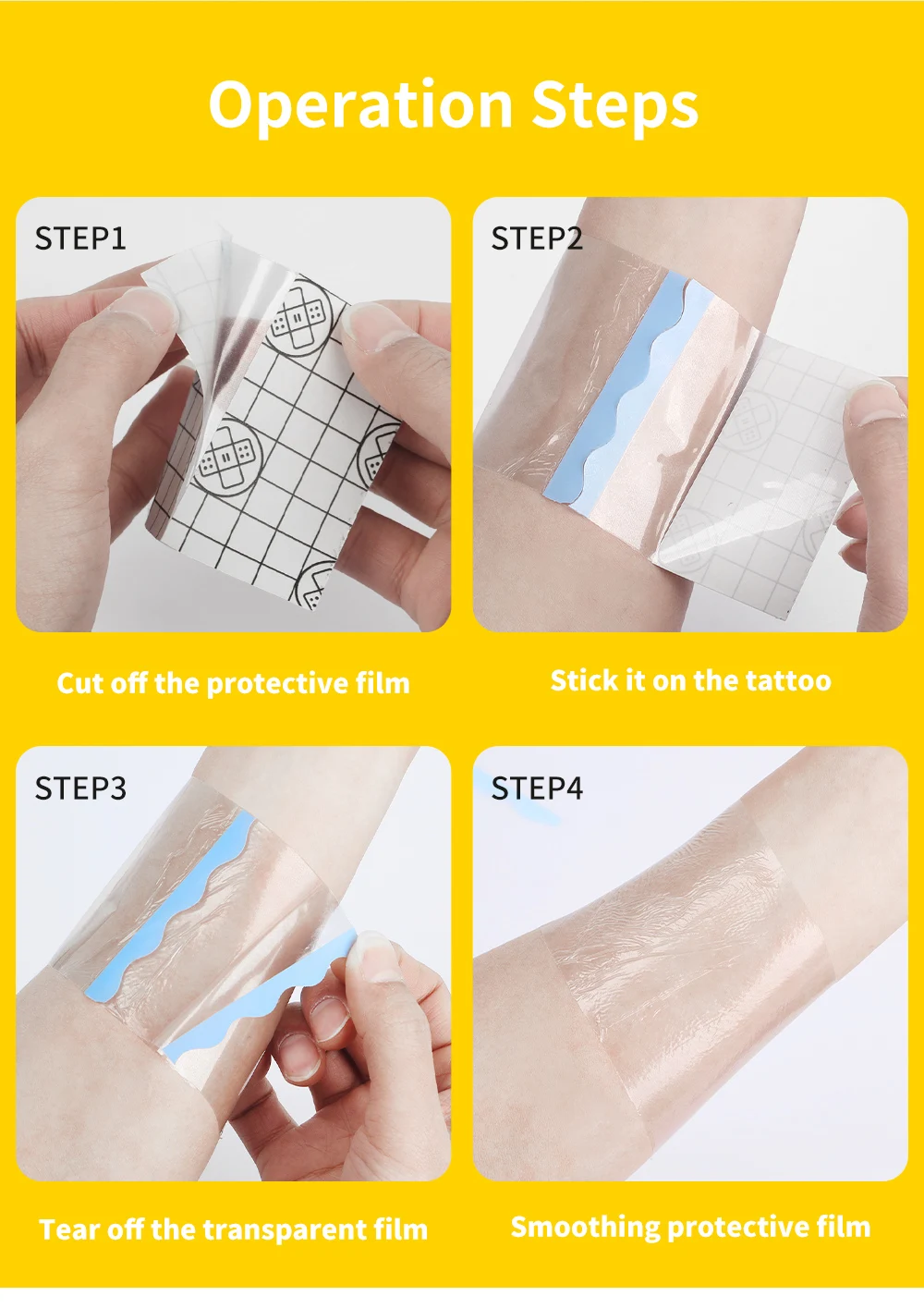 Operation Steps

STEP1

Cut off the protective film

STEP2

Stick it on the tattoo

STEP3

Tear off the transparent film

STEP4

Smoothing protective film