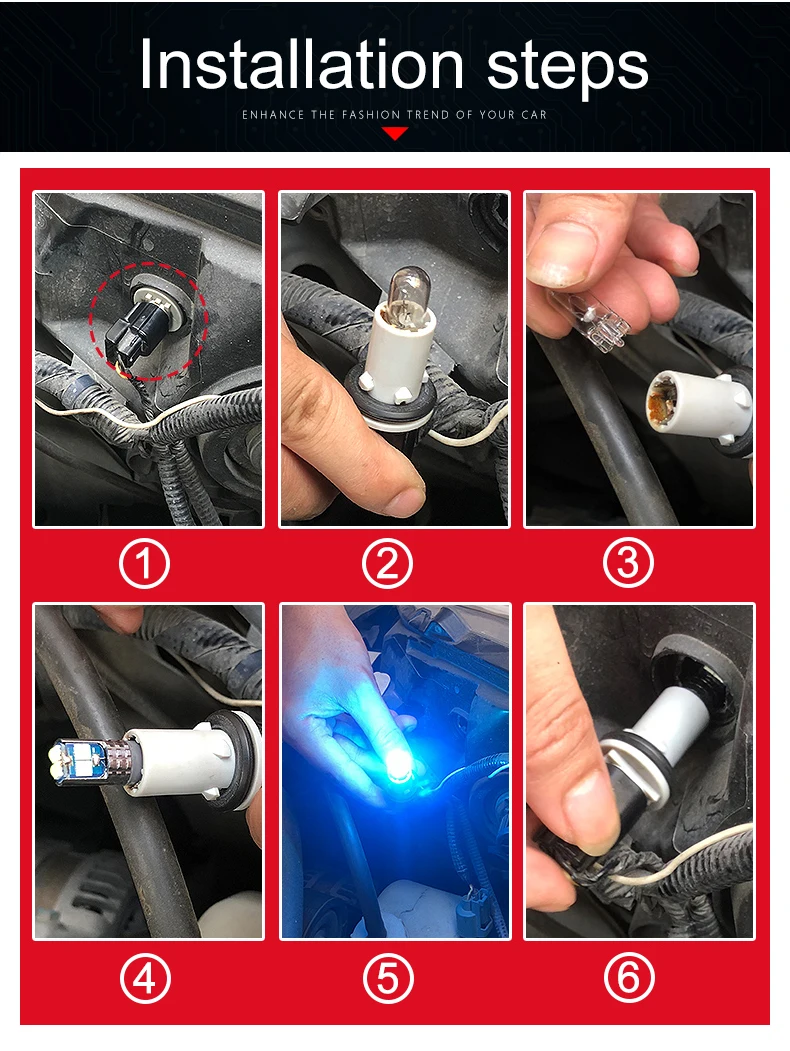 Installation steps

ENHANCE THE FASHION TREND OF YOUR CAR

①

②

③

④

⑤

⑥