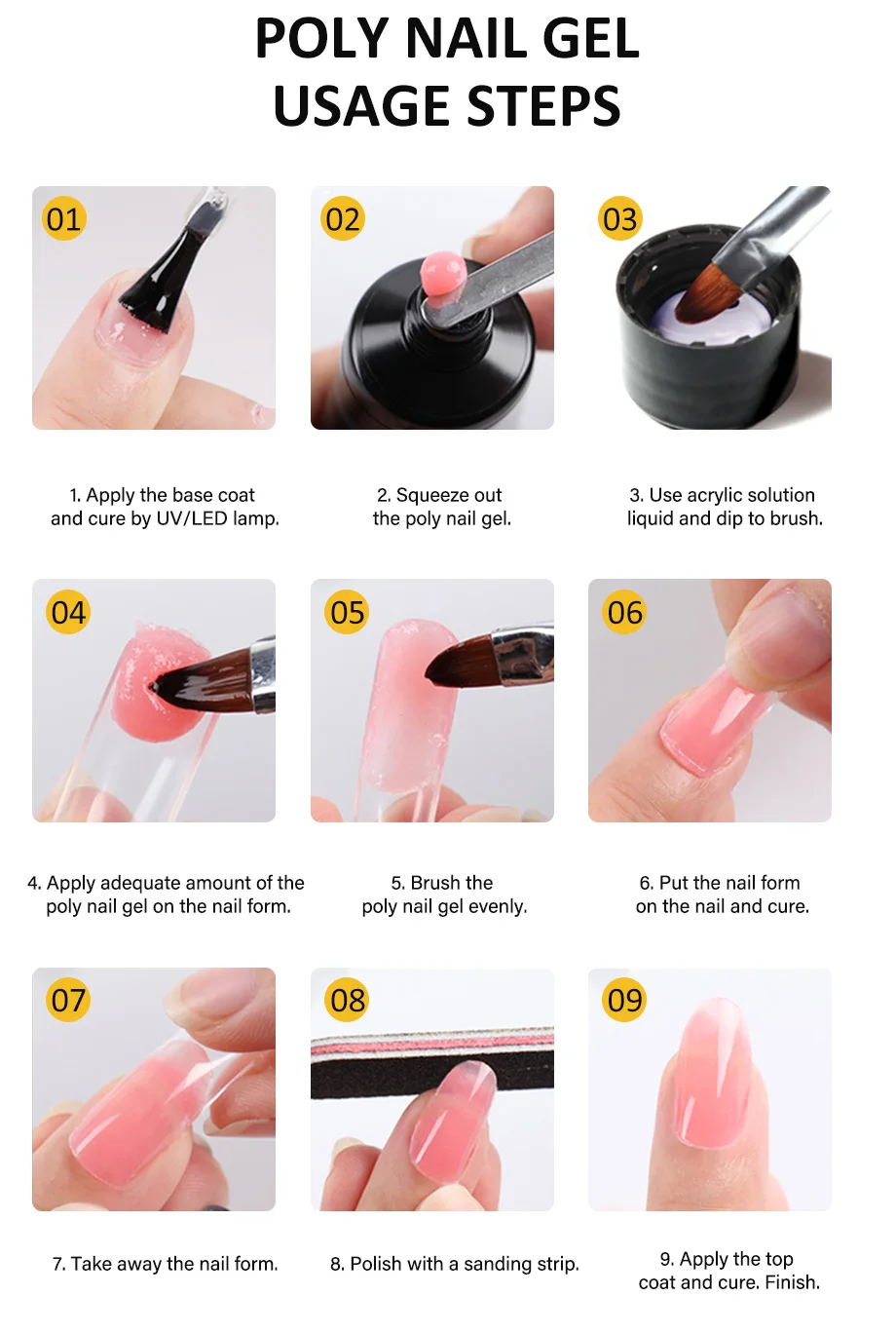 POLY NAIL GEL
USAGE STEPS

01

02

03

1. Apply the base coat and cure by UV/LED lamp.

2. Squeeze out the poly nail gel.

3. Use acrylic solution liquid and dip to brush.

04

05

06

4. Apply adequate amount of the poly nail gel on the nail form.

5. Brush the poly nail gel evenly.

6. Put the nail form on the nail and cure.

07

08

09

7. Take away the nail form.

8. Polish with a sanding strip.

9. Apply the top coat and cure. Finish.