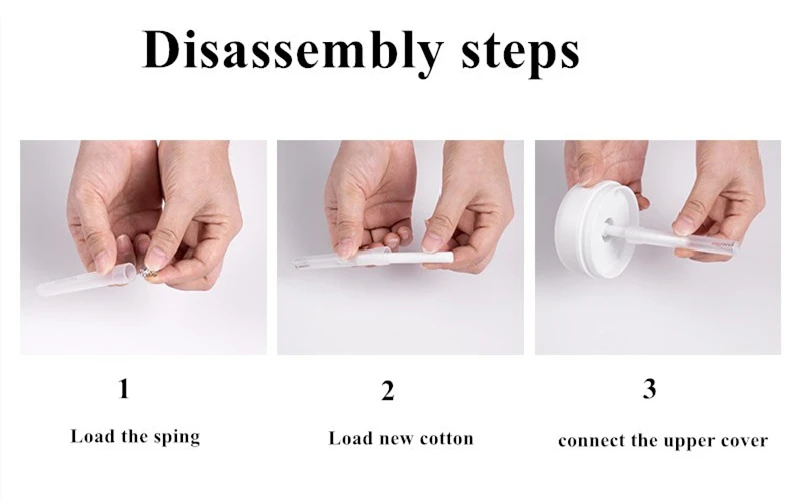 Disassembly steps

1

Load the sping

2

Load new cotton

3

connect the upper cover